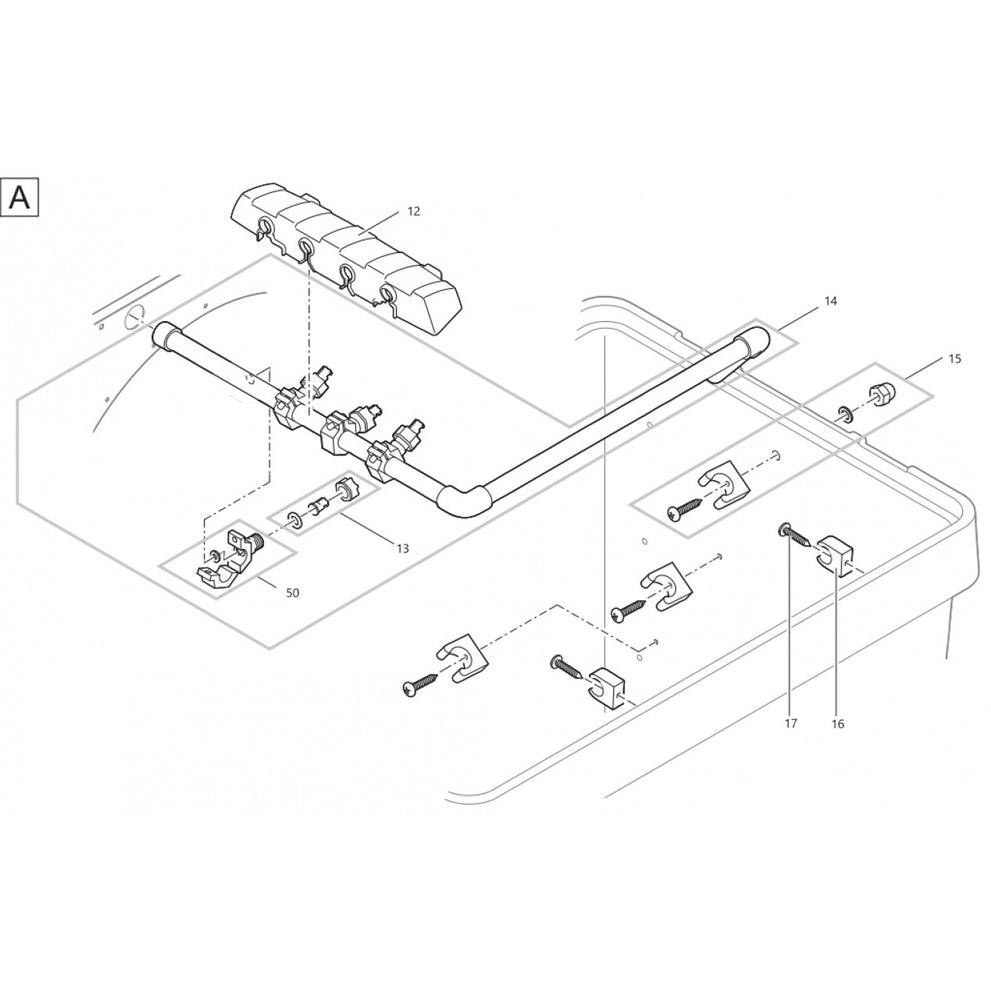 A

12

14

15

13

50

17

16