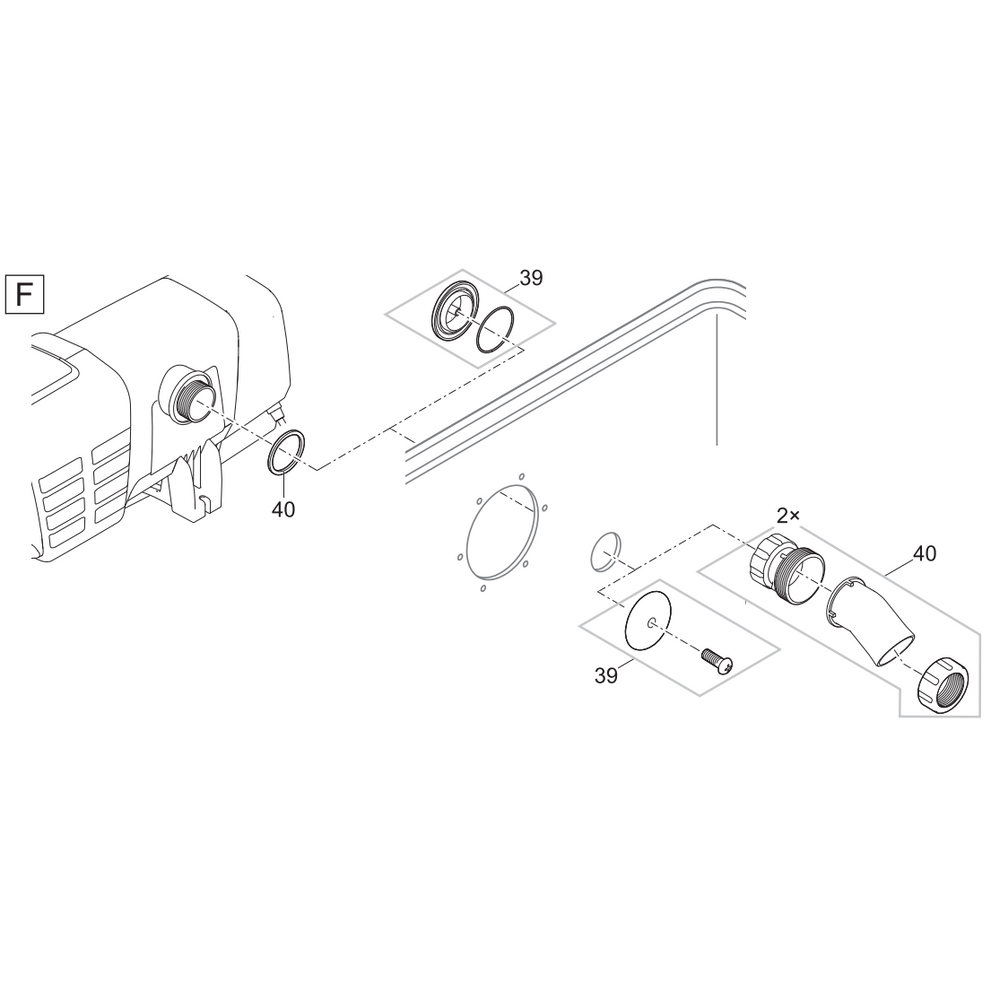 F
39
40
2×
40
39