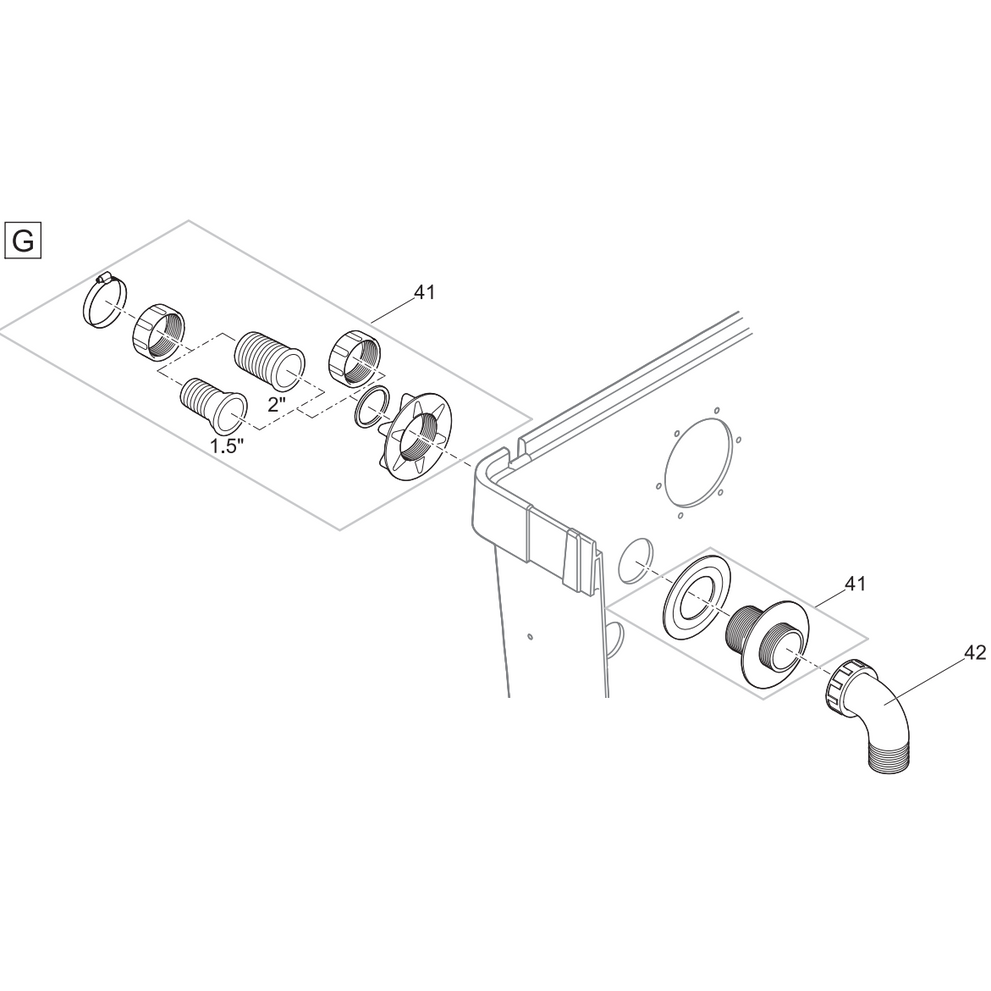 G

41

2"

1.5"

41

42