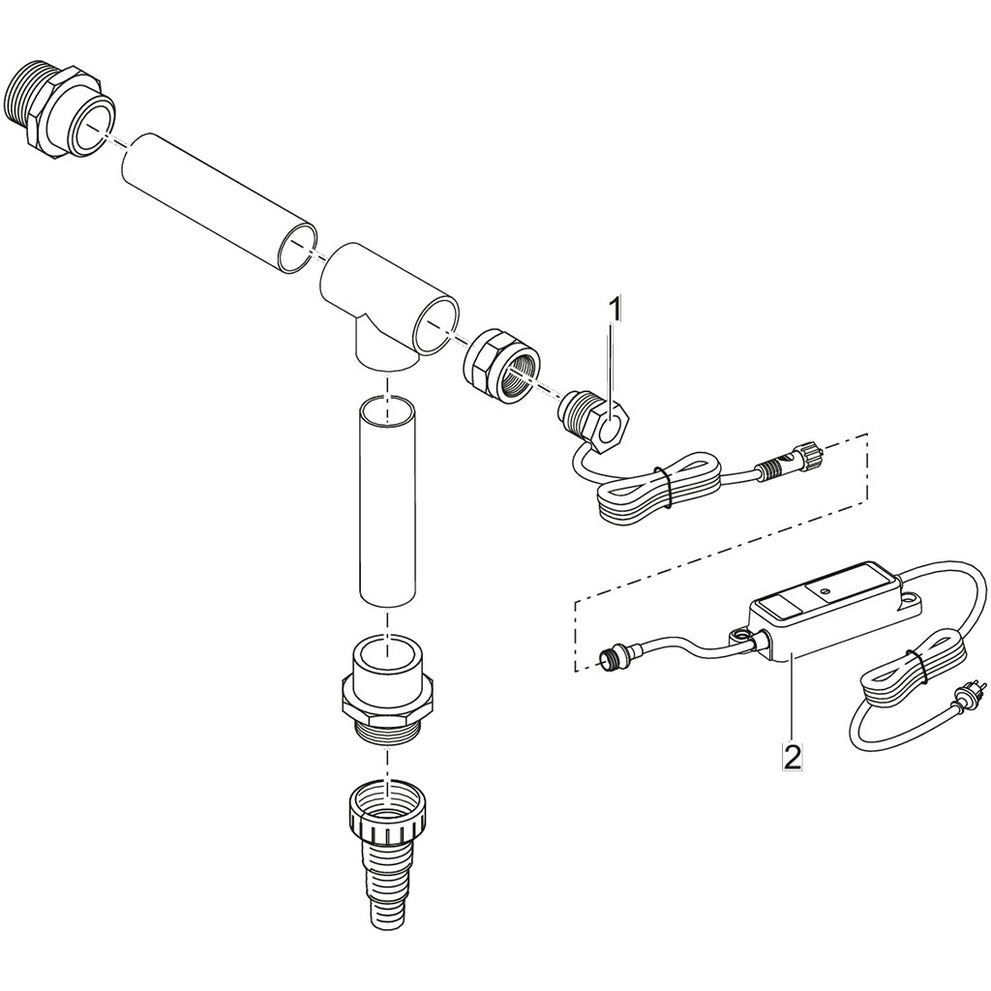 1

2