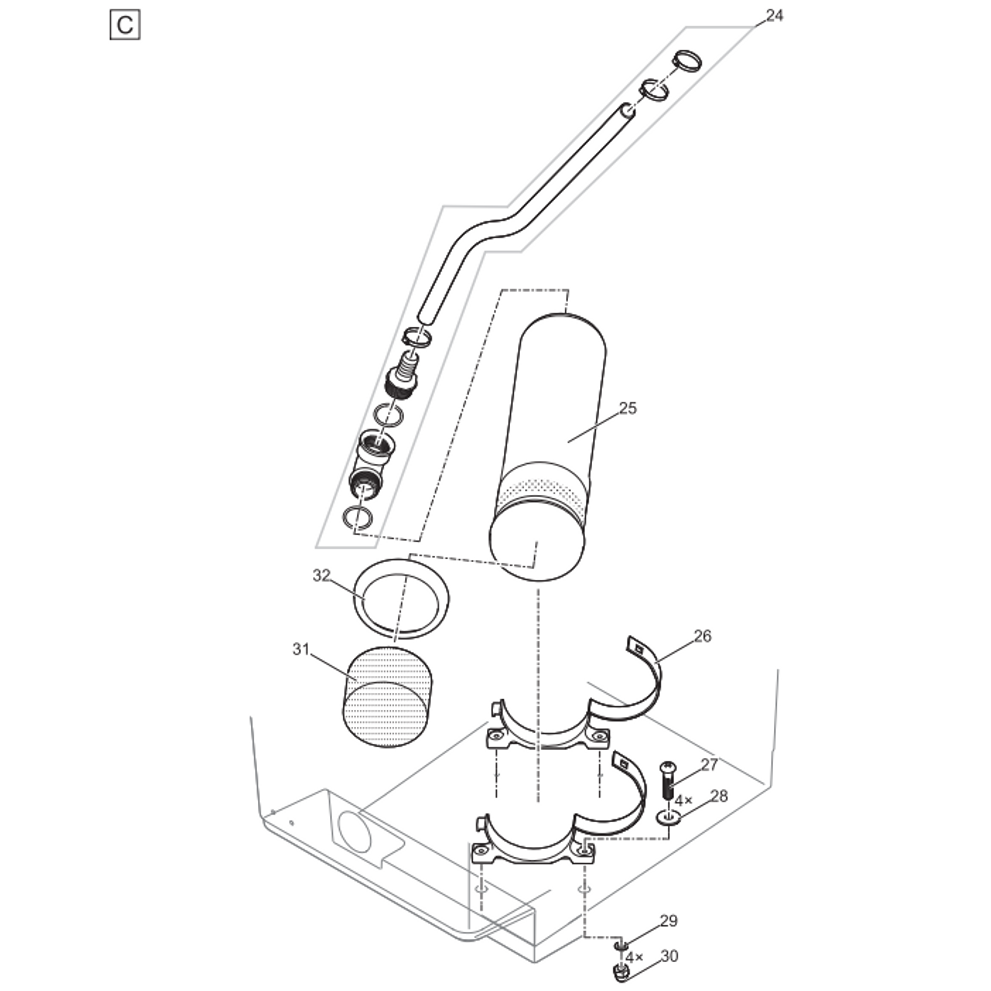 C
24
25
32
31
26
27
4×
28
29
4×
30