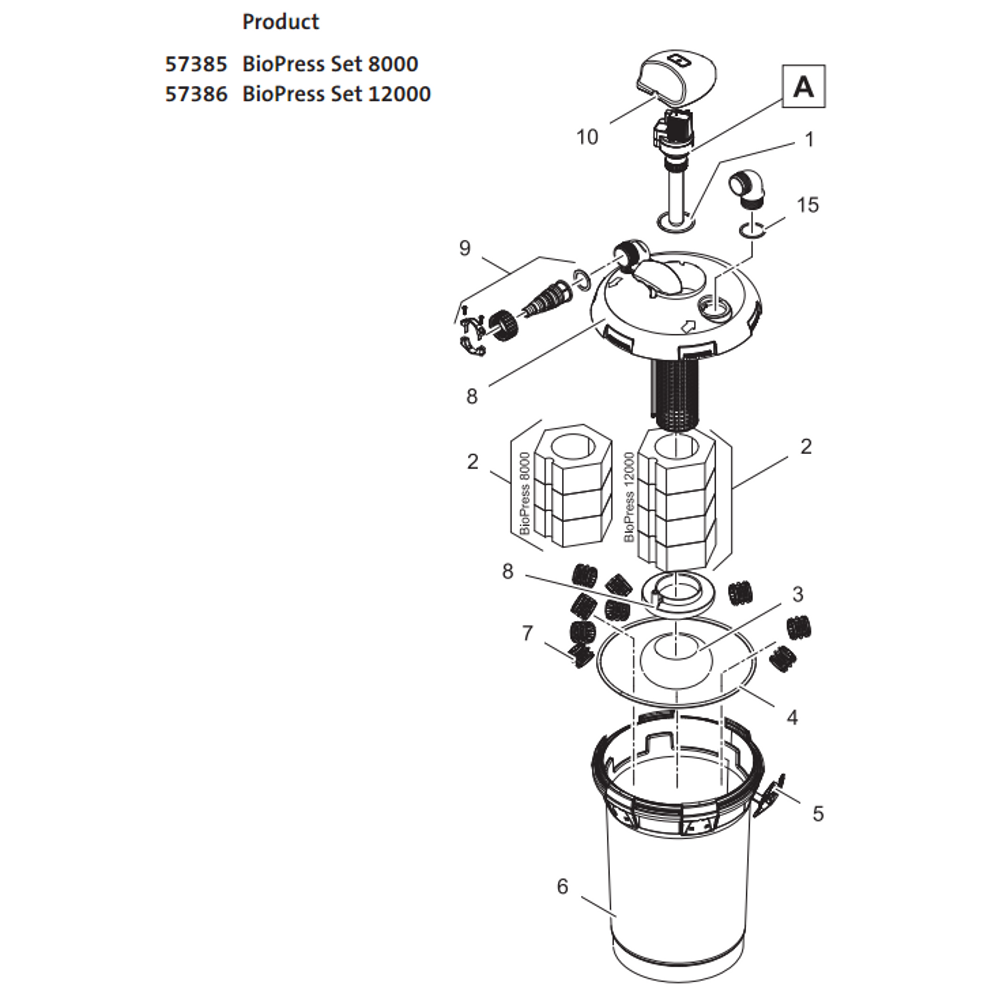 Product

57385 BioPress Set 8000
57386 BioPress Set 12000

A
10
1
15
9
8
2
BioPress 8000
BioPress 12000
2
8
3
7
4
5
6