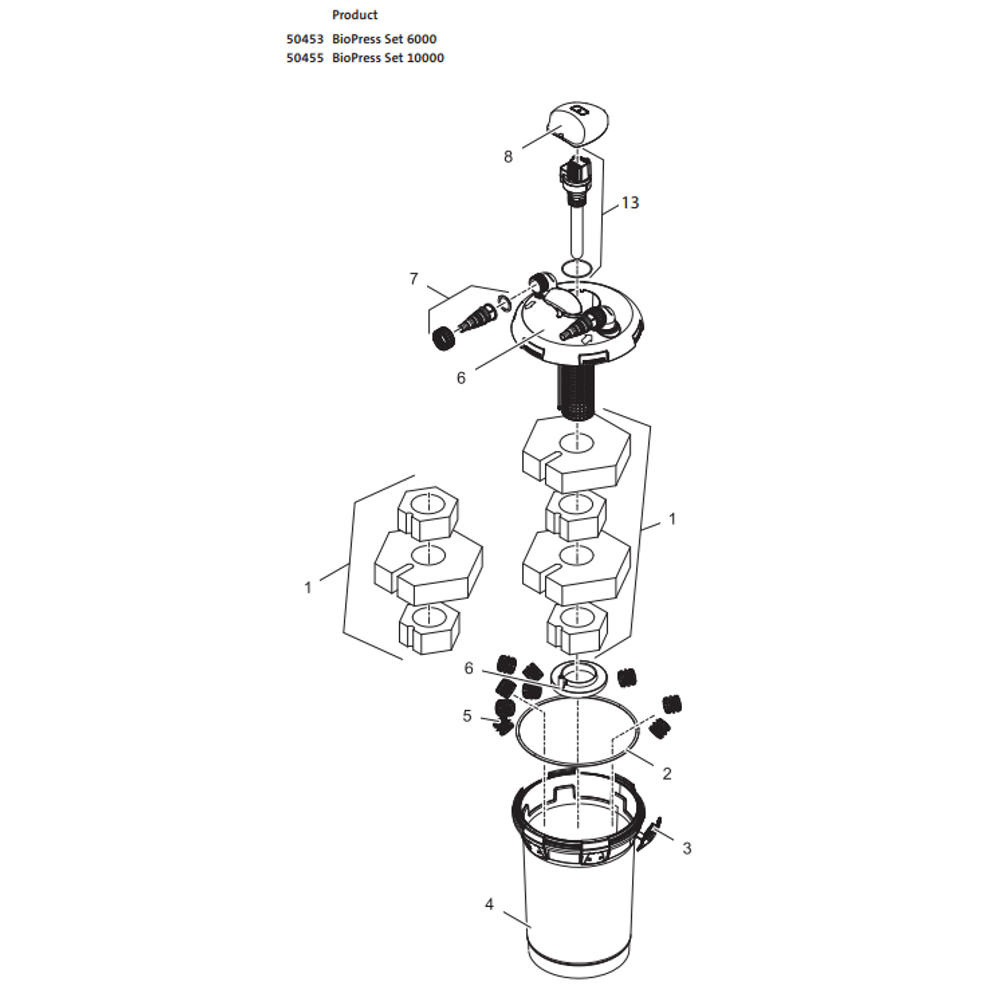 Product
50453 BioPress Set 6000
50455 BioPress Set 10000

8
13
7
6
1
1
6
5
2
3
4