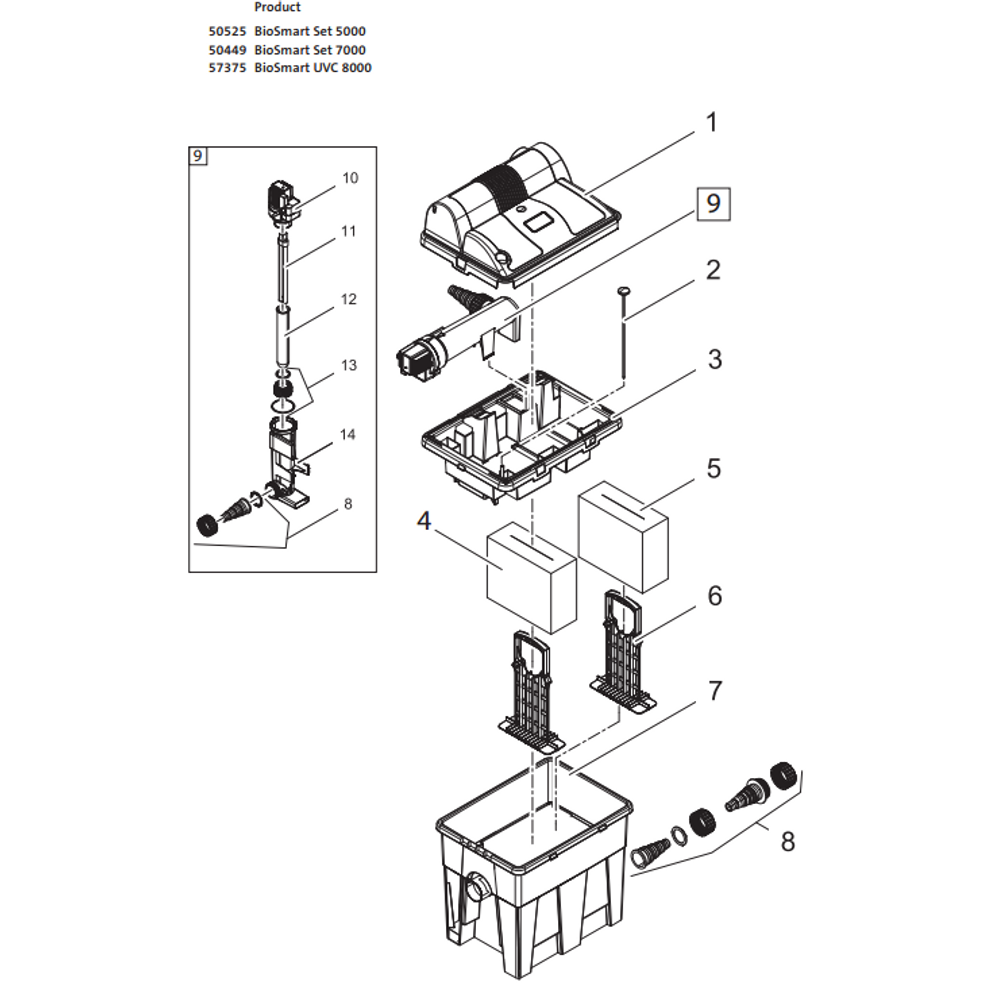 Product
50525 BioSmart Set 5000
50449 BioSmart Set 7000
57375 BioSmart UVC 8000

9
10
11
12
13
14
8

1
9
2
3
5
4
6
7
8