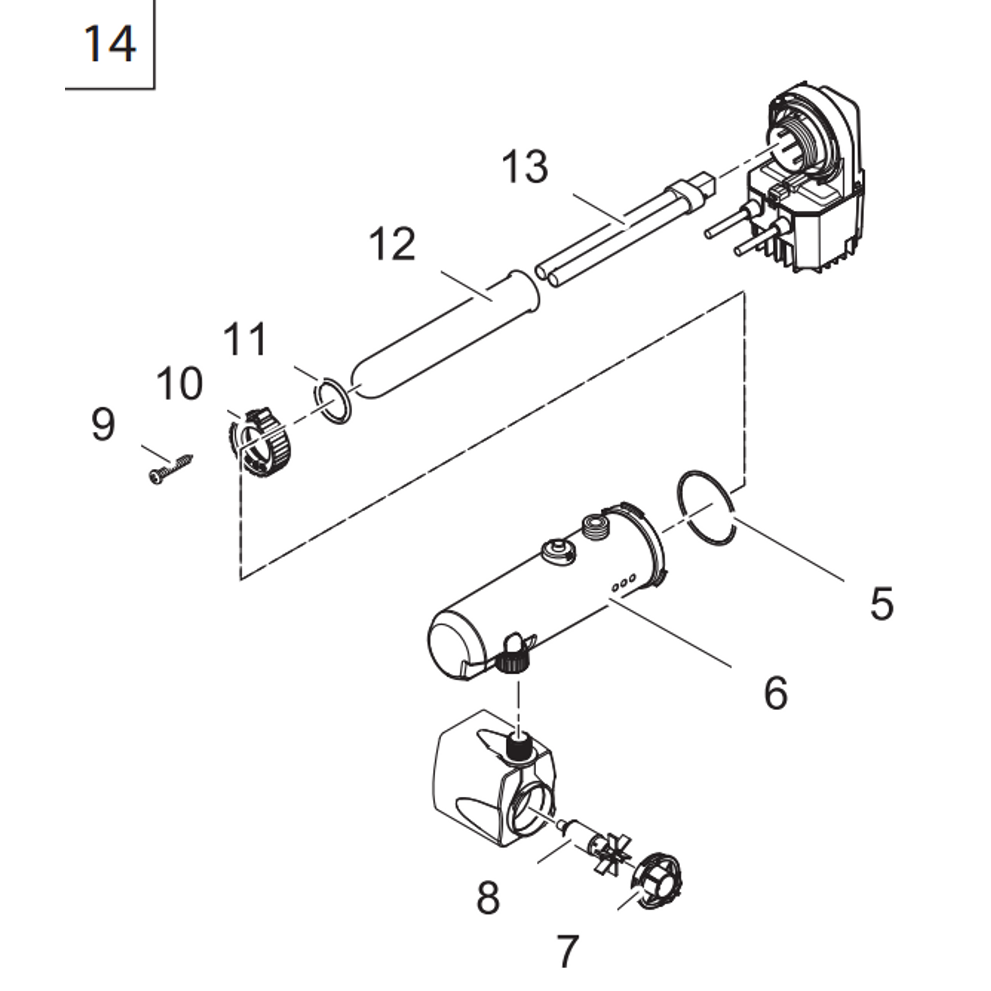 14

13

12

11

10

9

5

6

8

7