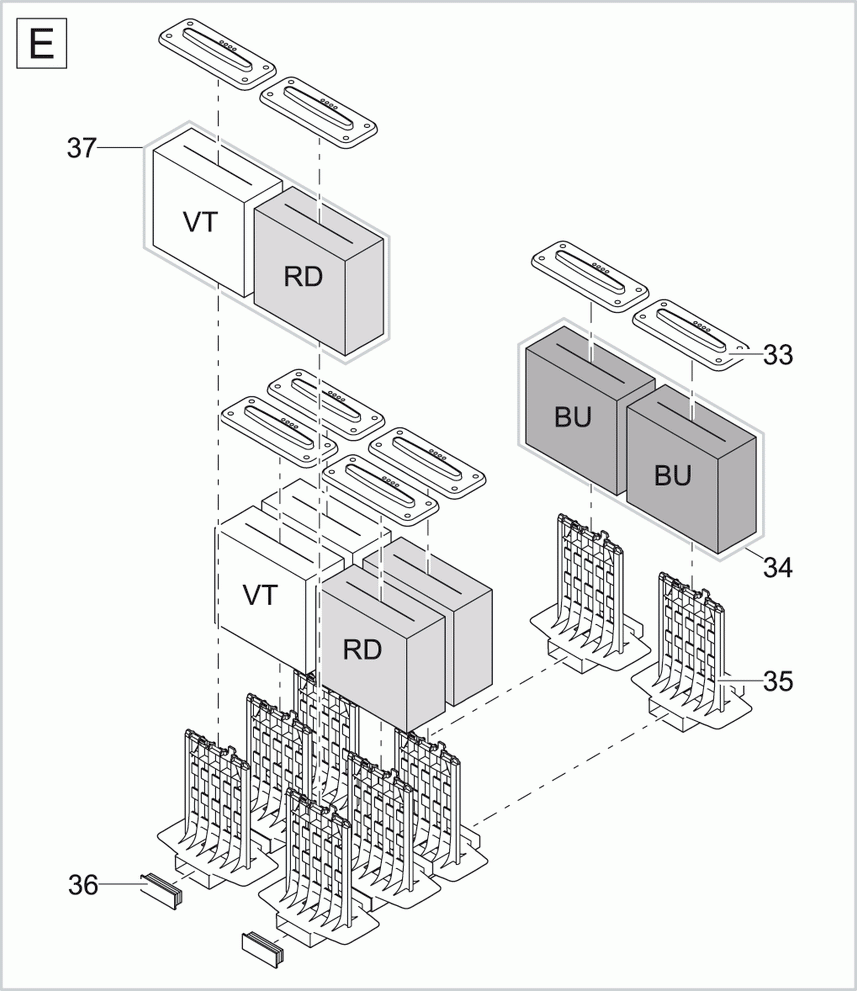 E

37

VT

RD

33

BU

BU

34

VT

RD

35

36