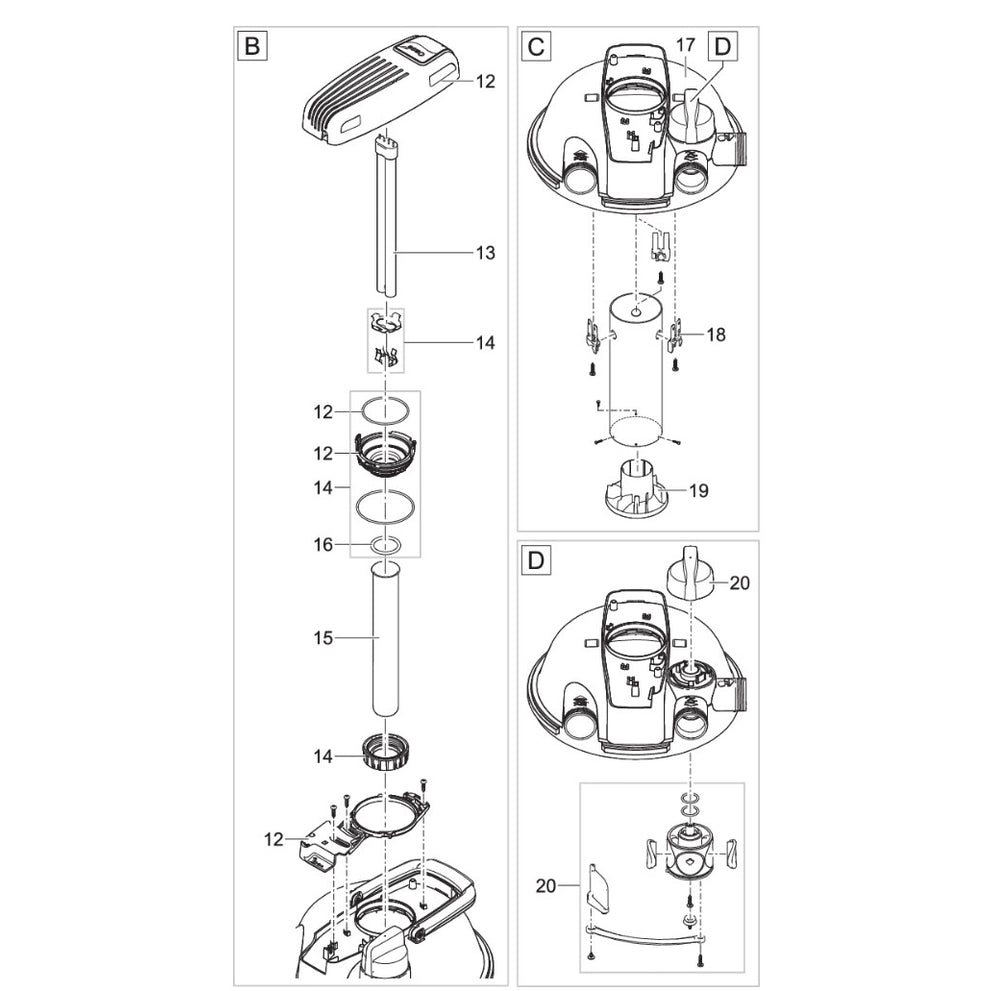 B

12

13

14

12

12

14

16

15

14

12

C

17

D

18

19

D

20

20