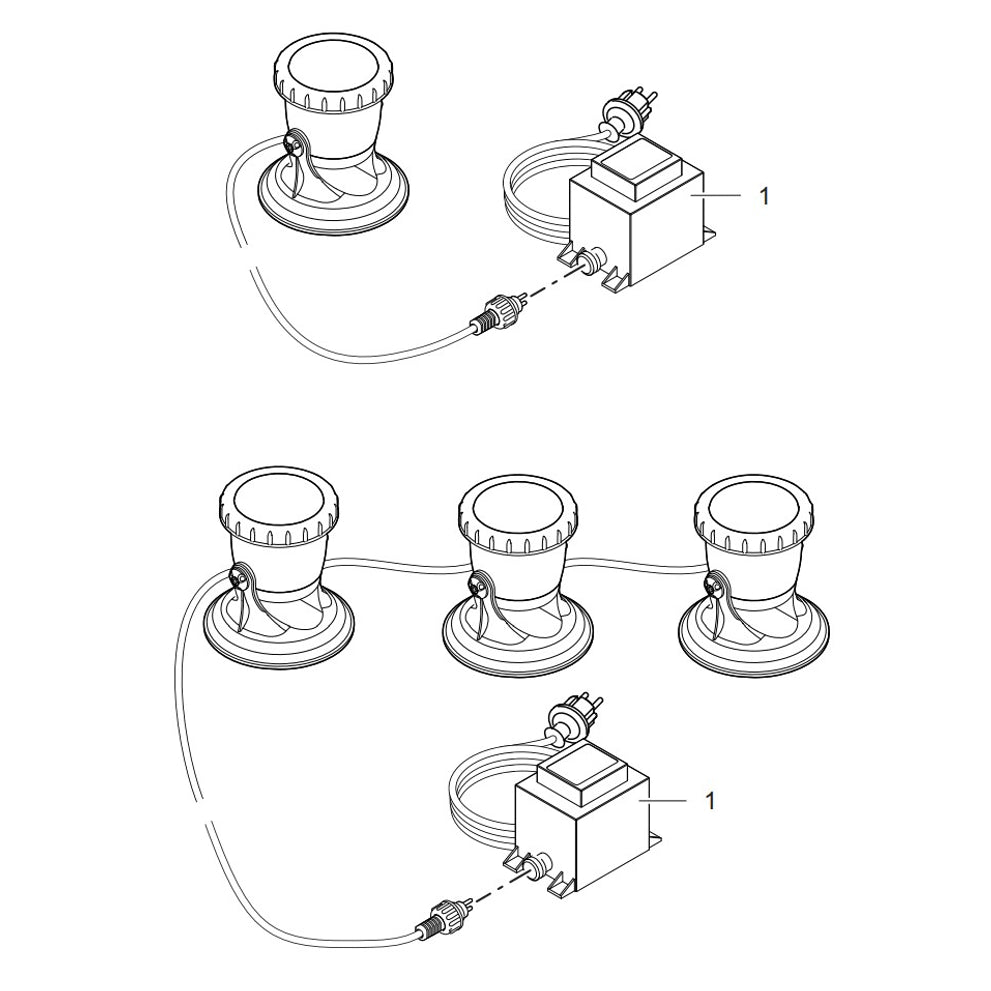 1

1