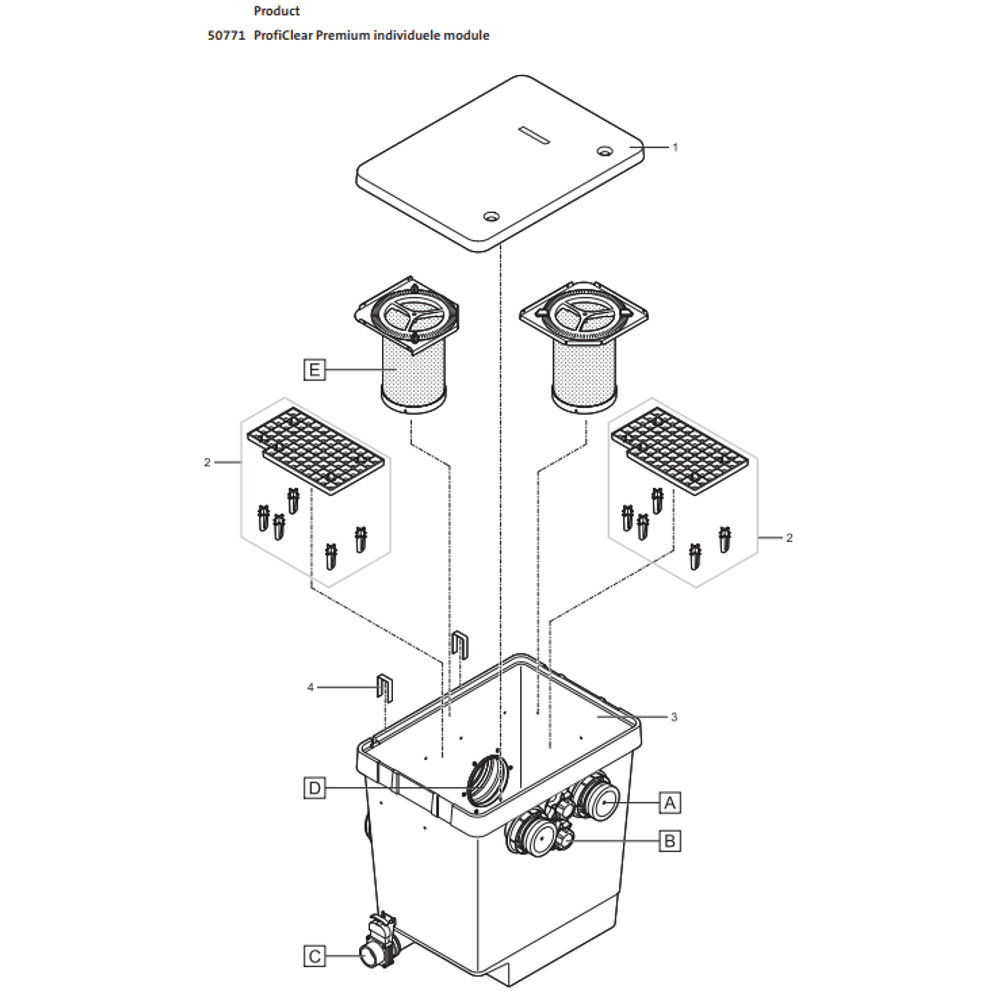 Product
50771 ProfiClear Premium individuele module

1
E
2
2
4
3
D
A
B
C