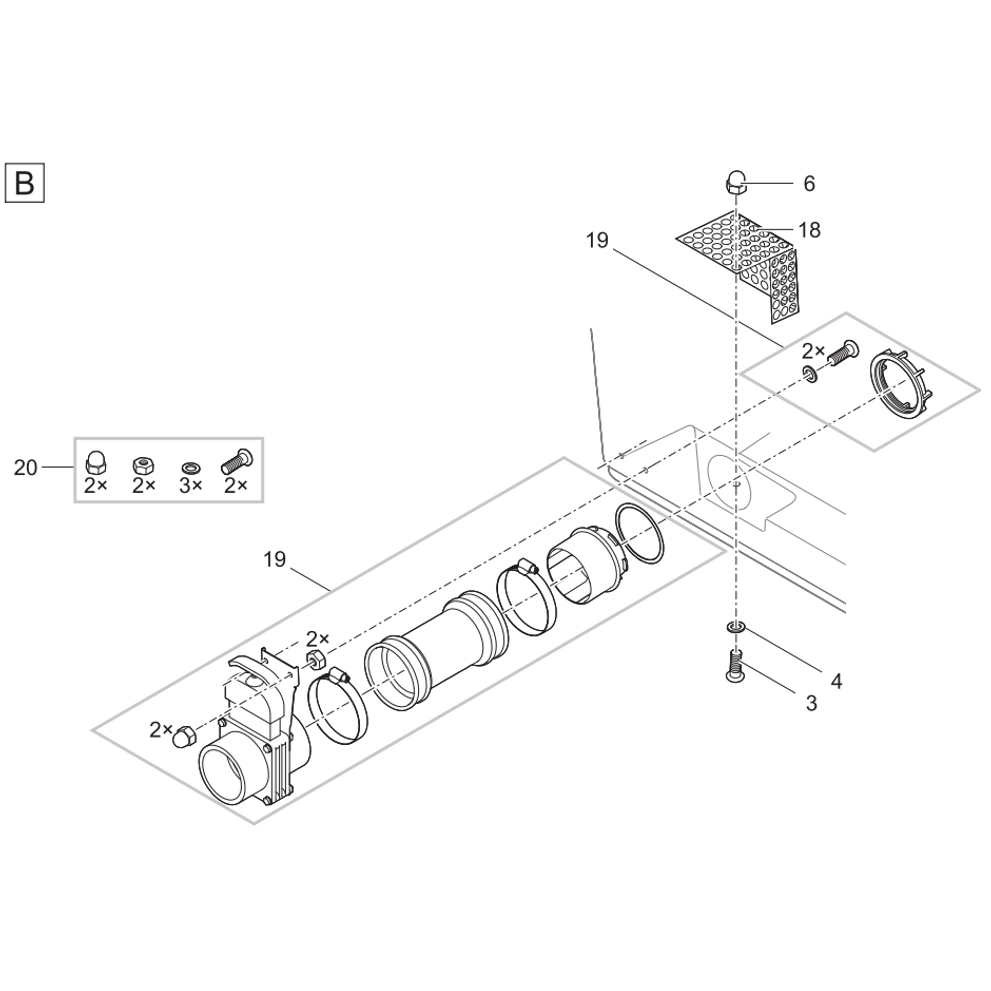 B

6

18

19

2×

20

2×

2×

3×

2×

19

2×

2×

4

3