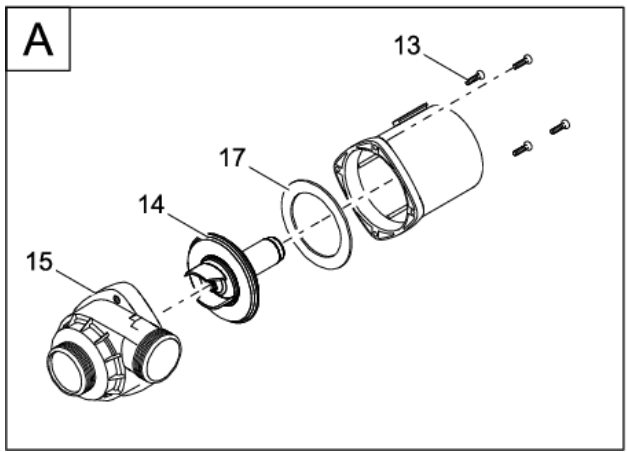 A

13

17

14

15