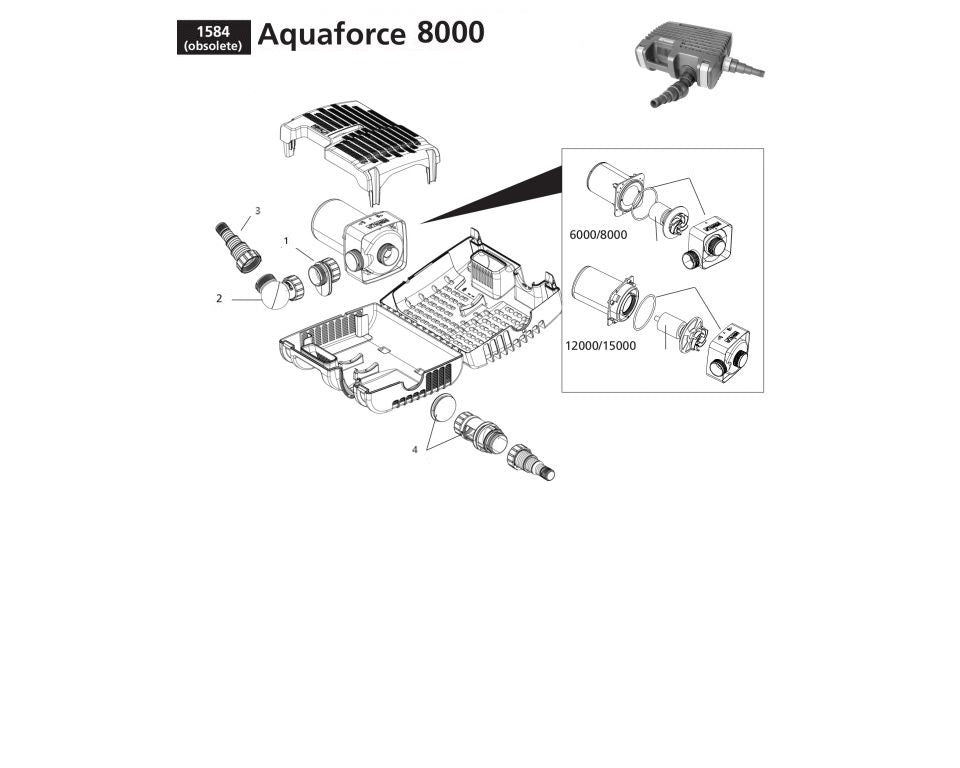 1584
(obsolete)
Aquaforce 8000

3
1
2
4

6000/8000

12000/15000