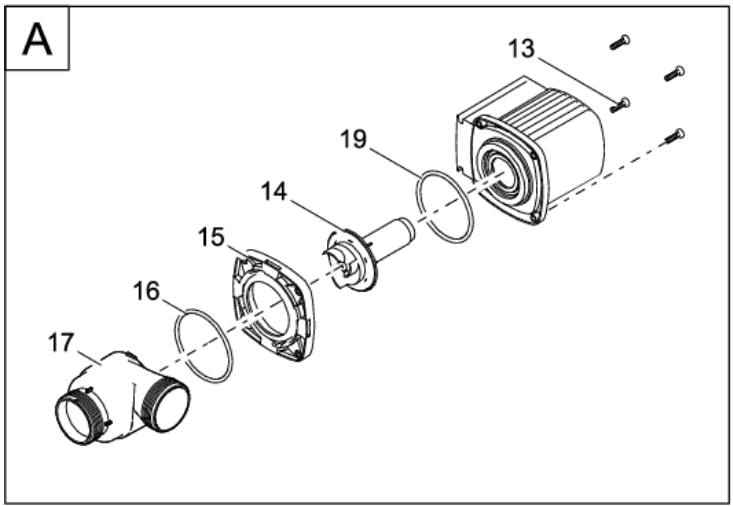 A

13

19

14

15

16

17