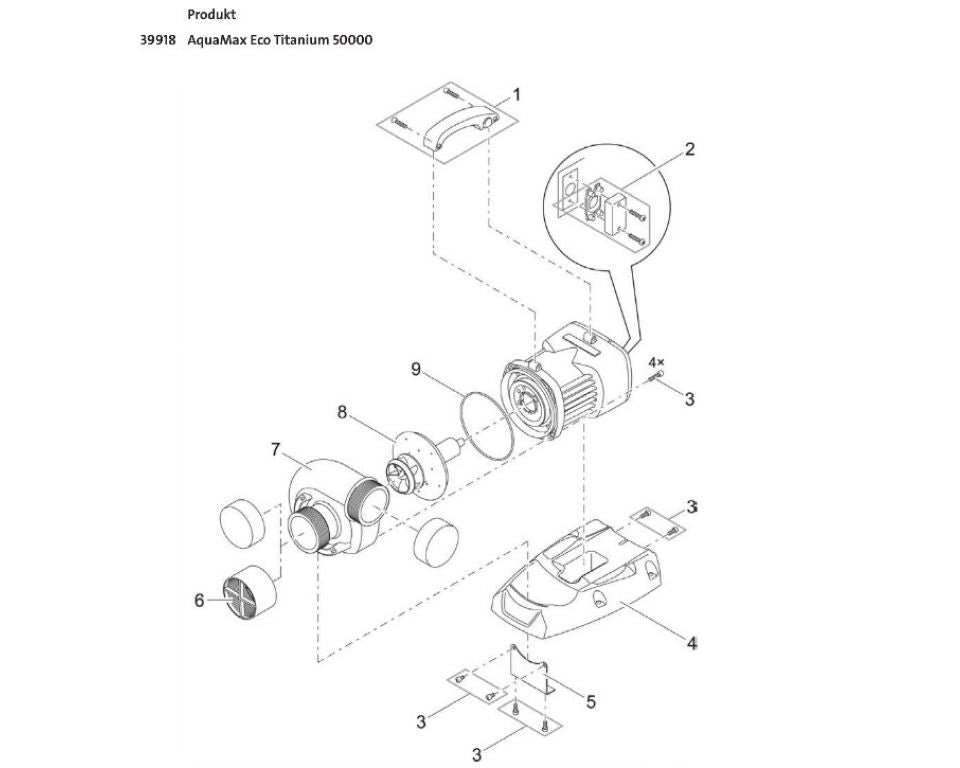 Produkt
39918 AquaMax Eco Titanium 50000

1
2
4×
3
9
8
7
3
6
4
5
3
3