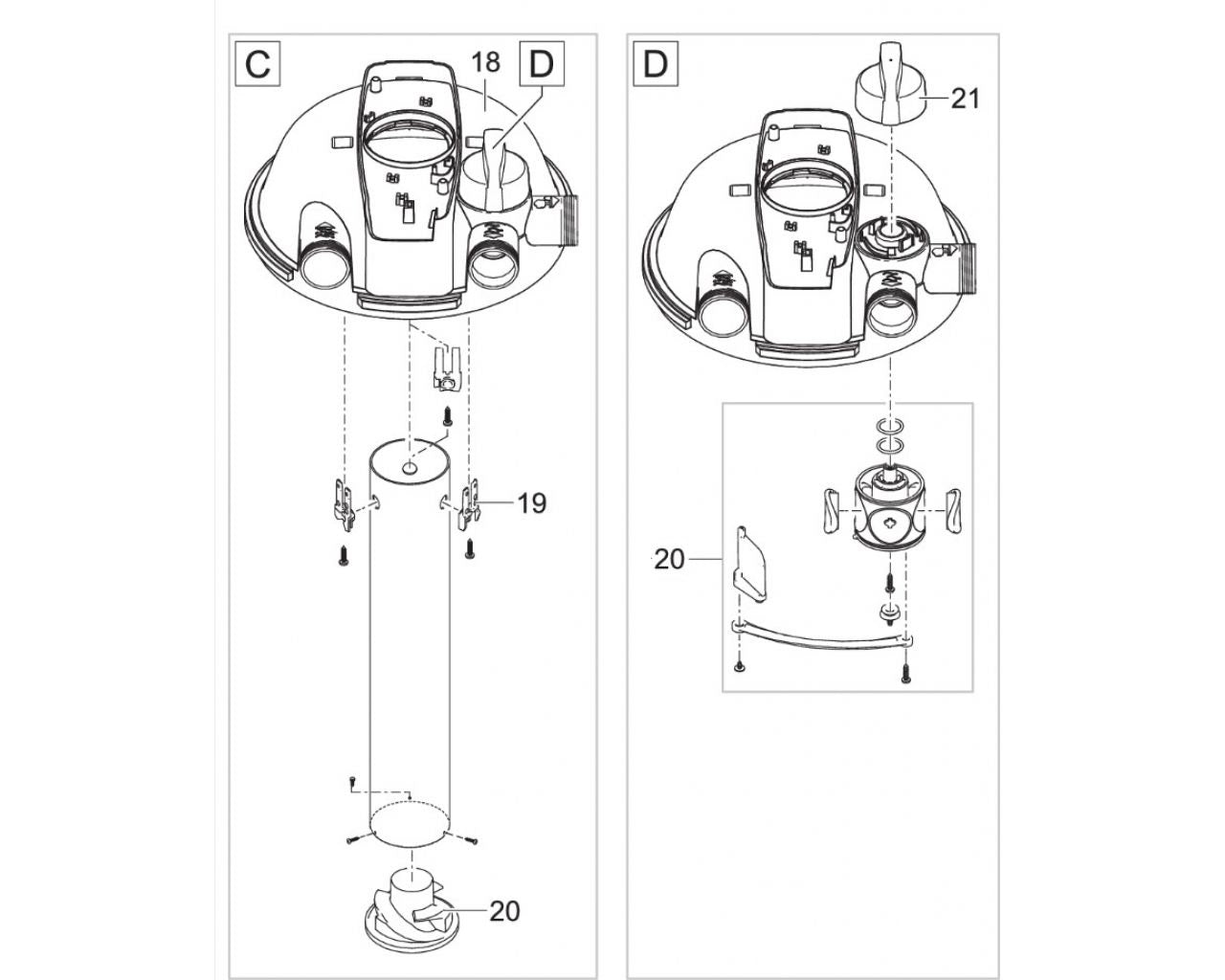 C

18

D

19

20

D

21

20