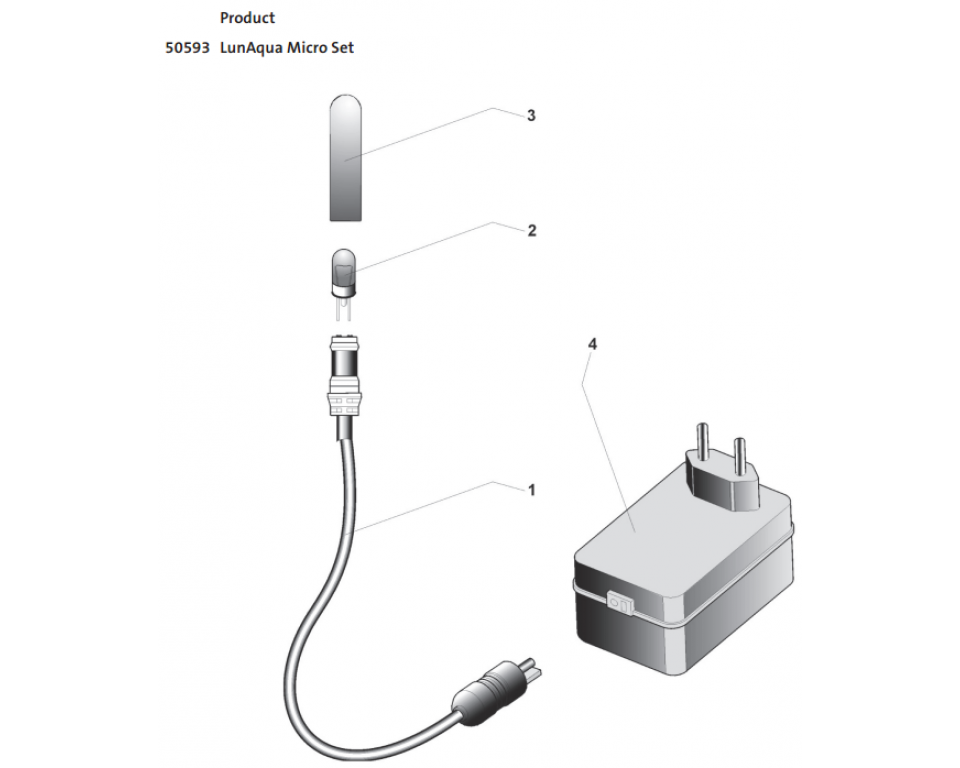 Product

50593 LunAqua Micro Set

3

2

4

1