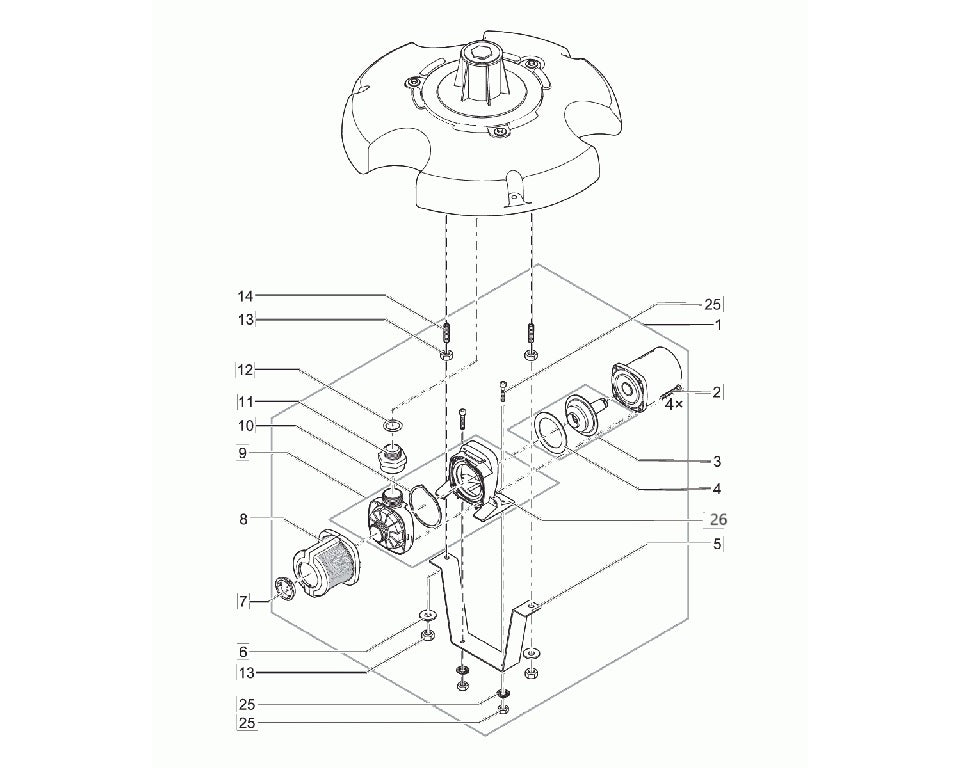 14
13
12
11
10
9
8
7
6
13
25
25
25
1
2
4×
3
4
26
5