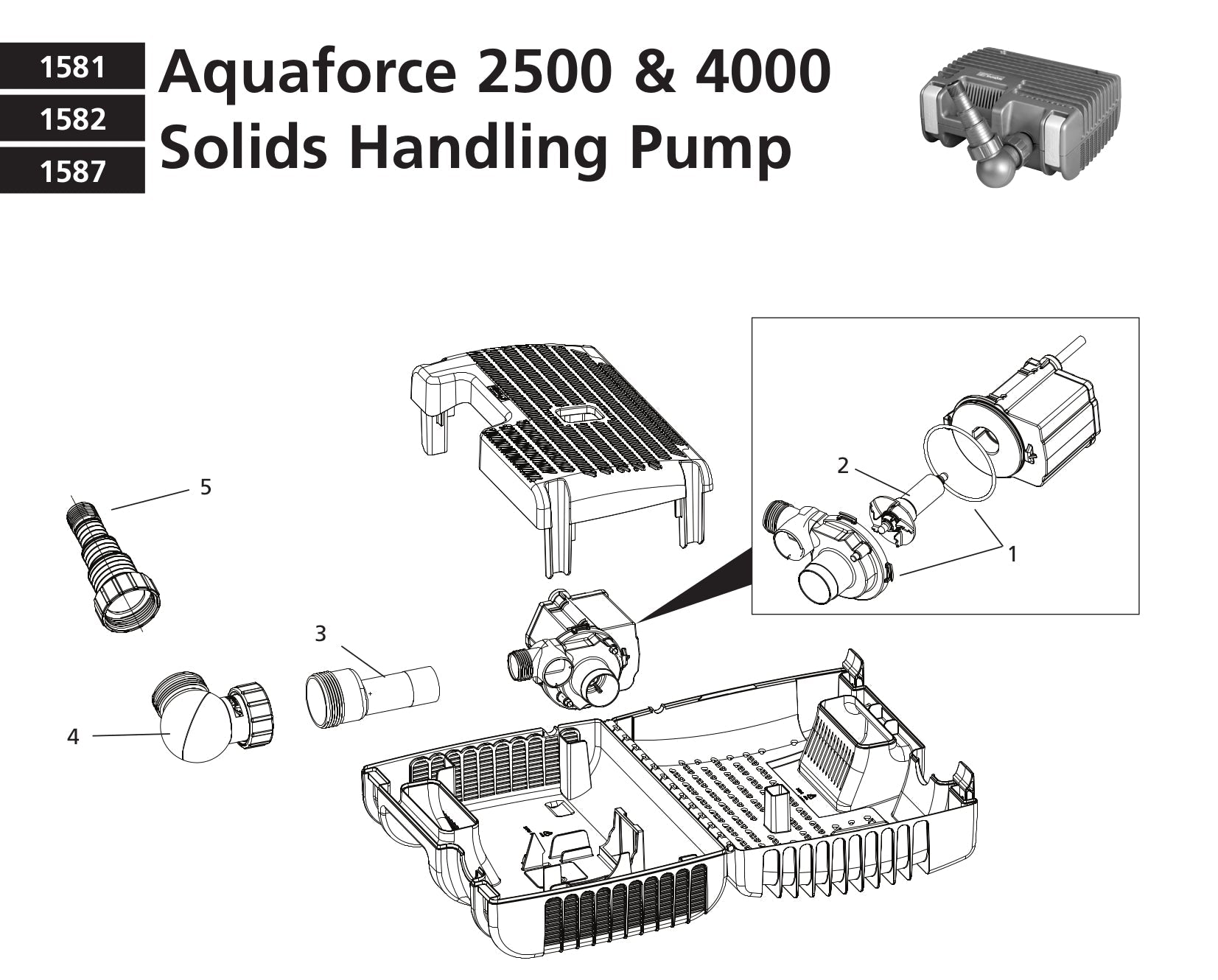 1581
1582
1587

Aquaforce 2500 & 4000 Solids Handling Pump

5

2

1

3

4