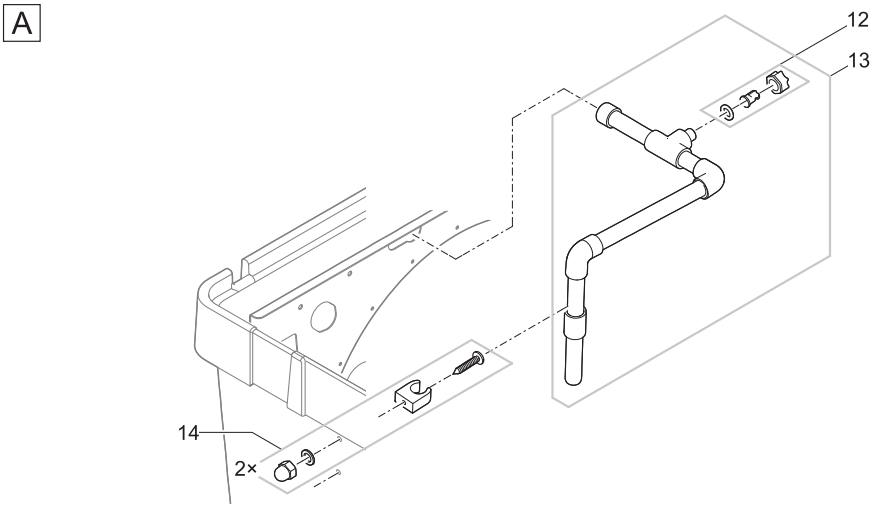 A

12

13

14

2×