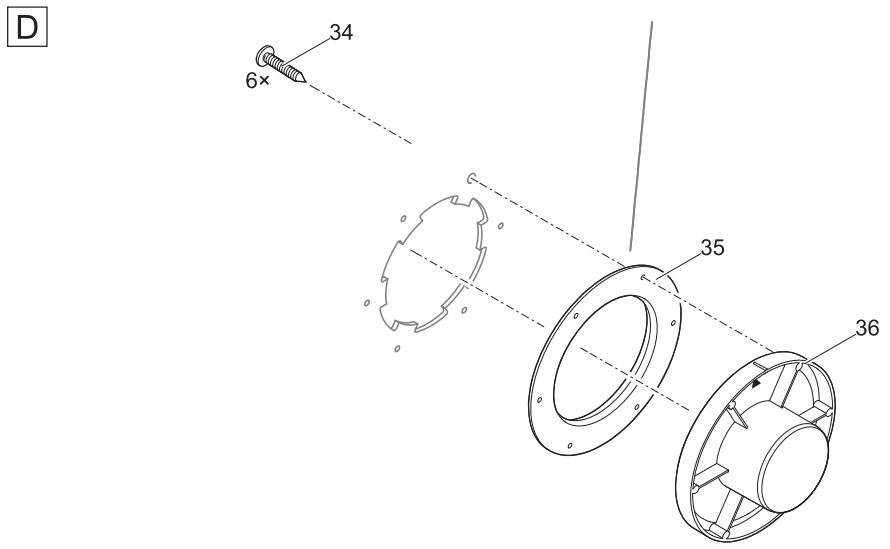 D

34

6×

35

36