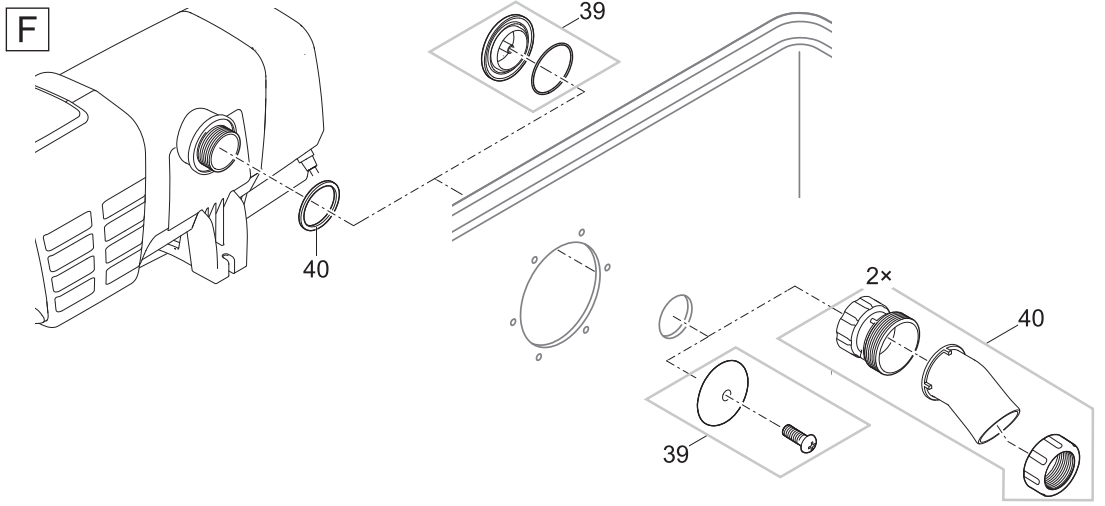 F

39

40

2×

40

39