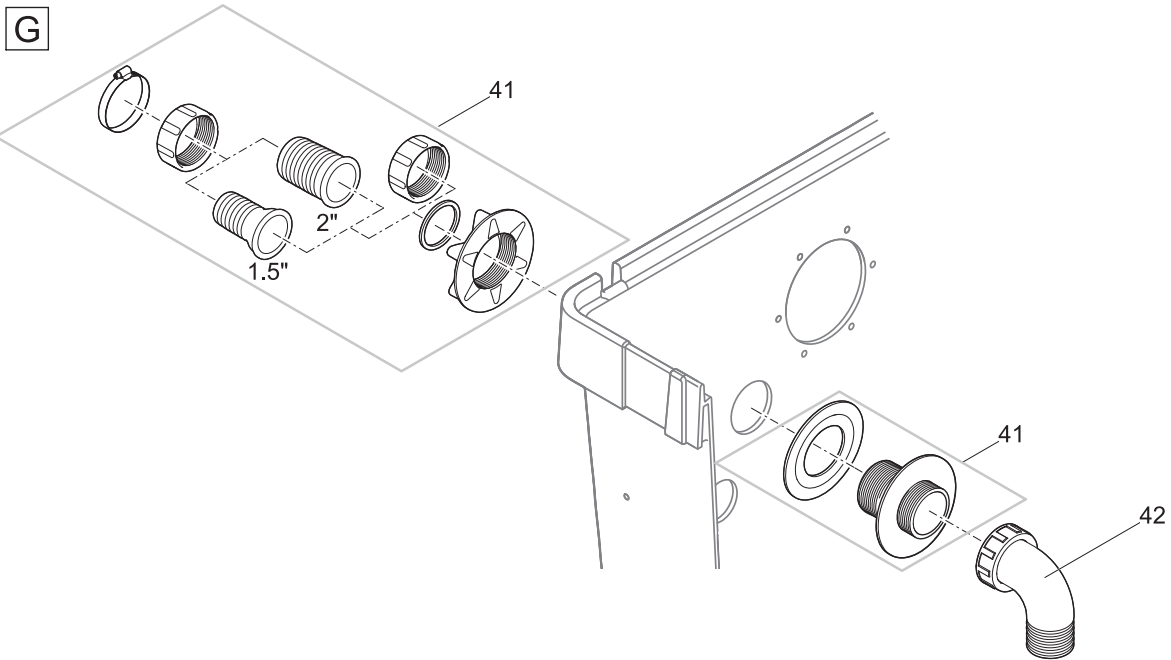 G

41

2"

1.5"

41

42