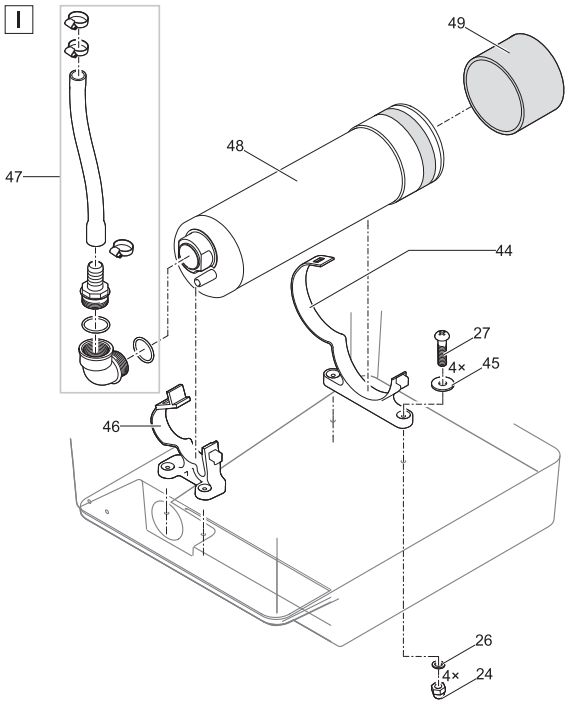 I
49
48
47
44
27
4×
45
46
26
4×
24