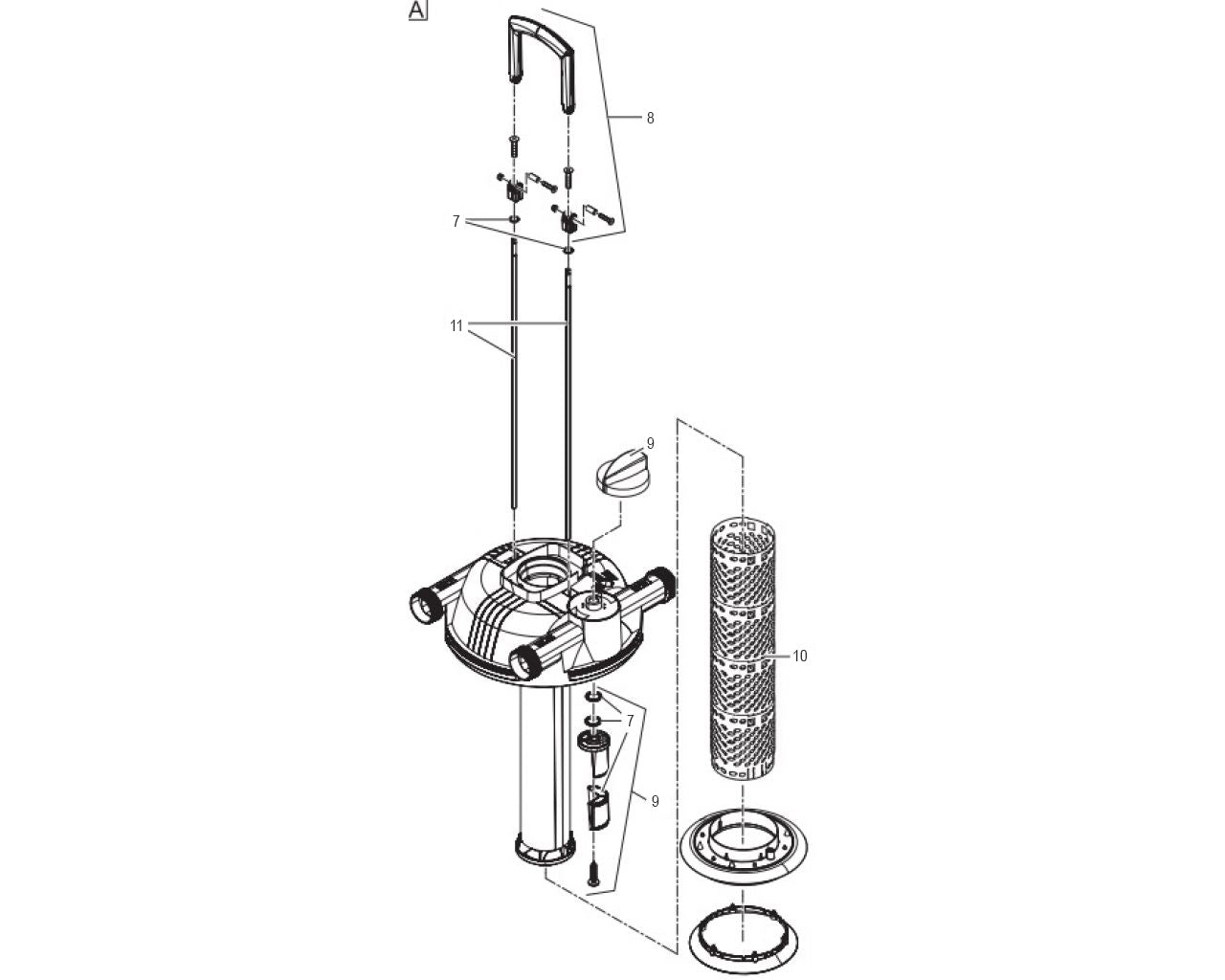 A

8

7

11

9

10

7

9