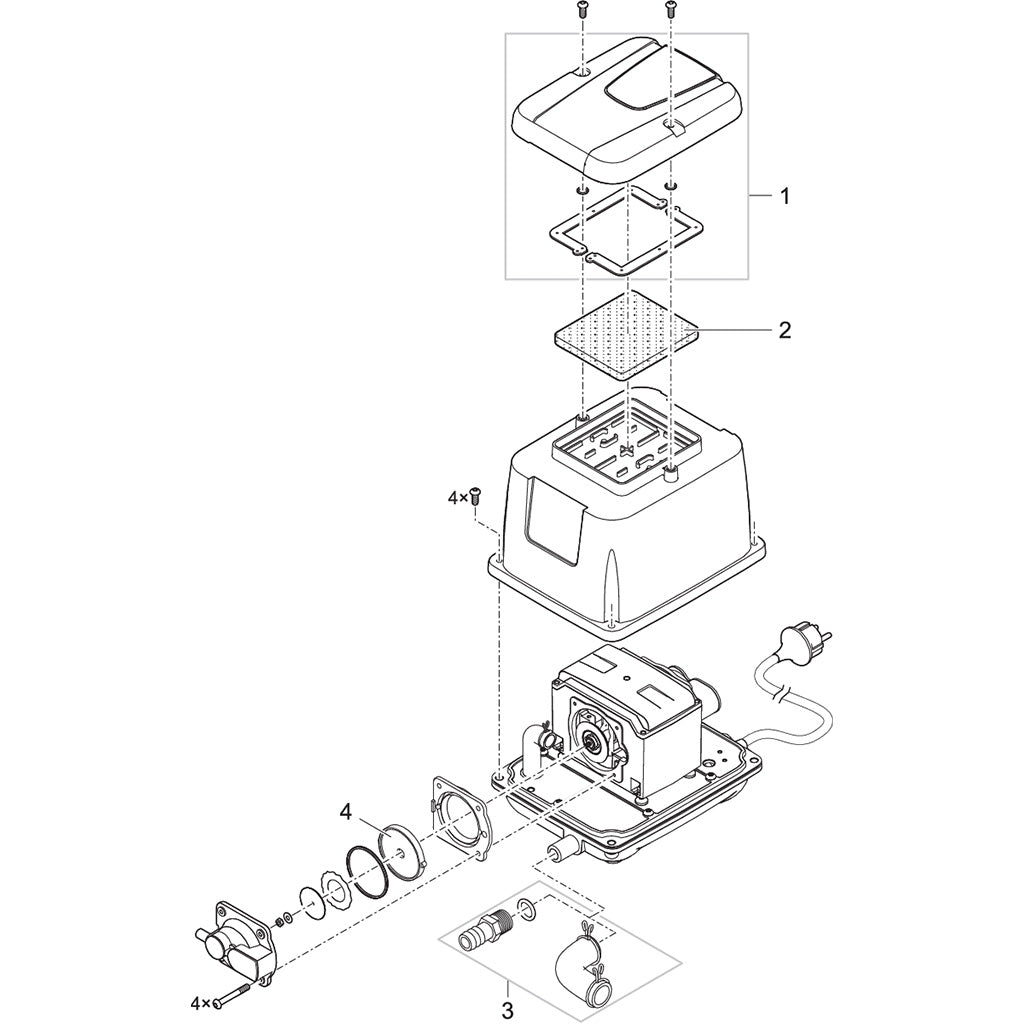 1
2
4×
4
4×
3