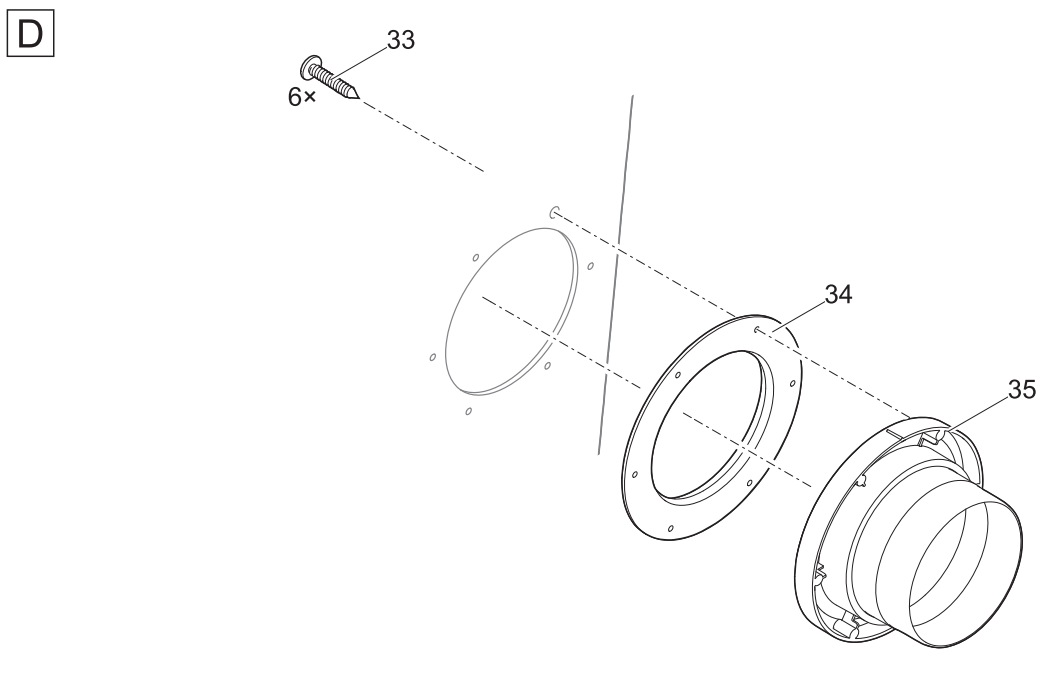 D

33
6×

34

35