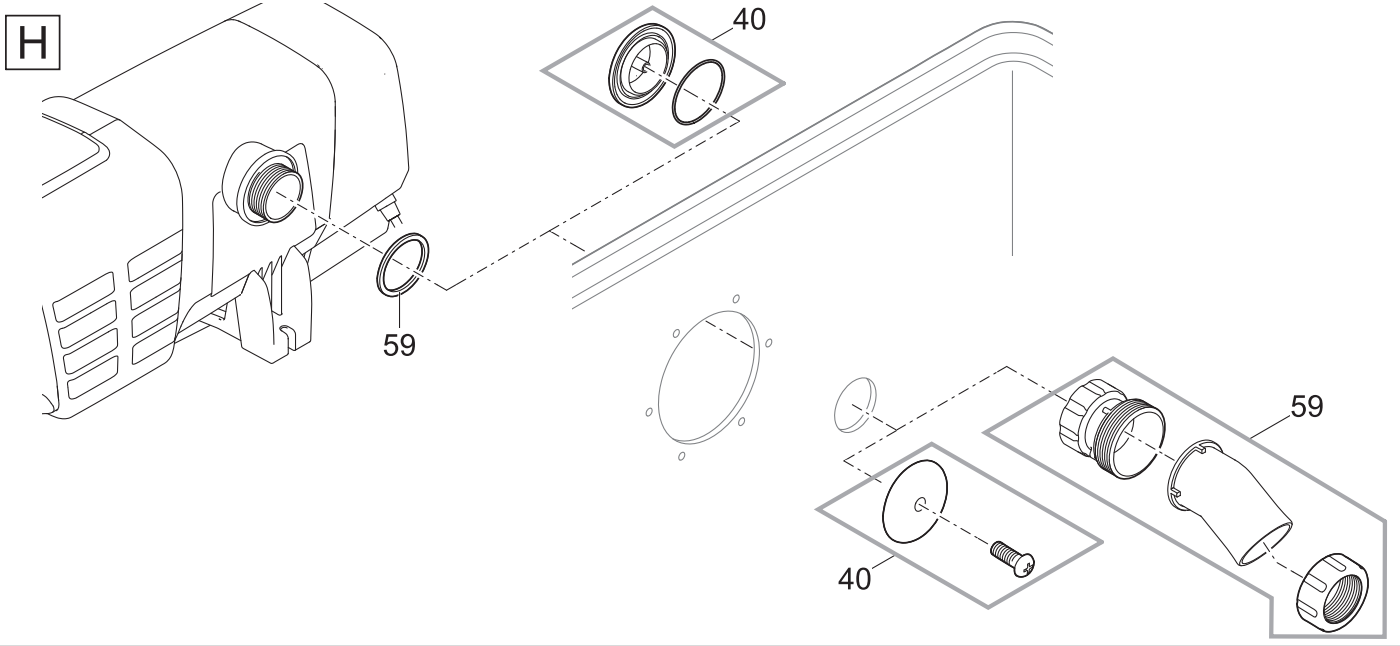 H

40

59

59

40