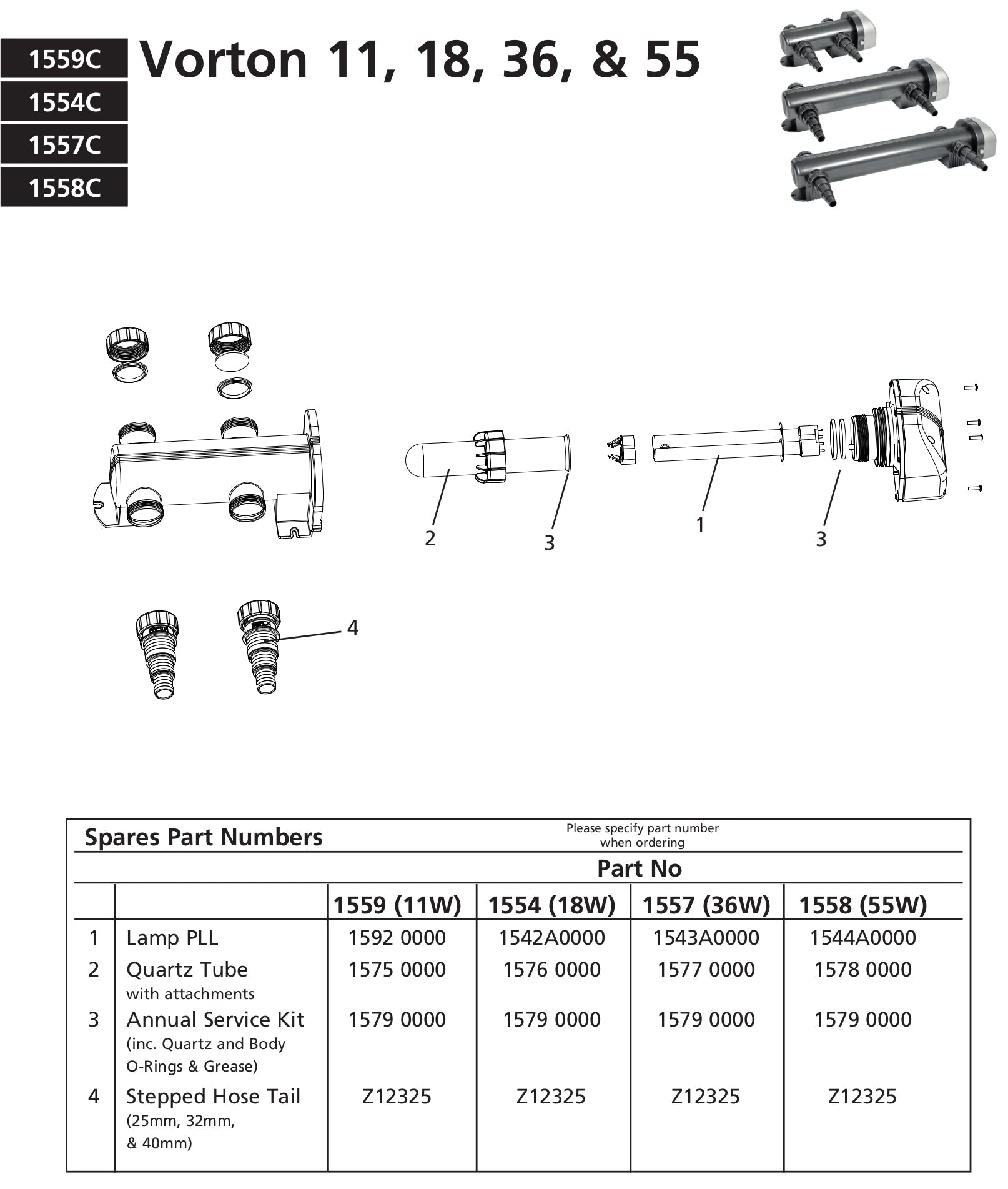 1559C
1554C
1557C
1558C

Vorton 11, 18, 36, & 55

2
3
1
3
4

Spares Part Numbers

Please specify part number when ordering

Part No

| | | 1559 (11W) | 1554 (18W) | 1557 (36W) | 1558 (55W) |
|---|---|---|---|---|---|
| 1 | Lamp PLL | 1592 0000 | 1542A0000 | 1543A0000 | 1544A0000 |
| 2 | Quartz Tube with attachments | 1575 0000 | 1576 0000 | 1577 0000 | 1578 0000 |
| 3 | Annual Service Kit (inc. Quartz and Body O-Rings & Grease) | 1579 0000 | 1579 0000 | 1579 0000 | 1579 0000 |
| 4 | Stepped Hose Tail (25mm, 32mm, & 40mm) | Z12325 | Z12325 | Z12325 | Z12325 |