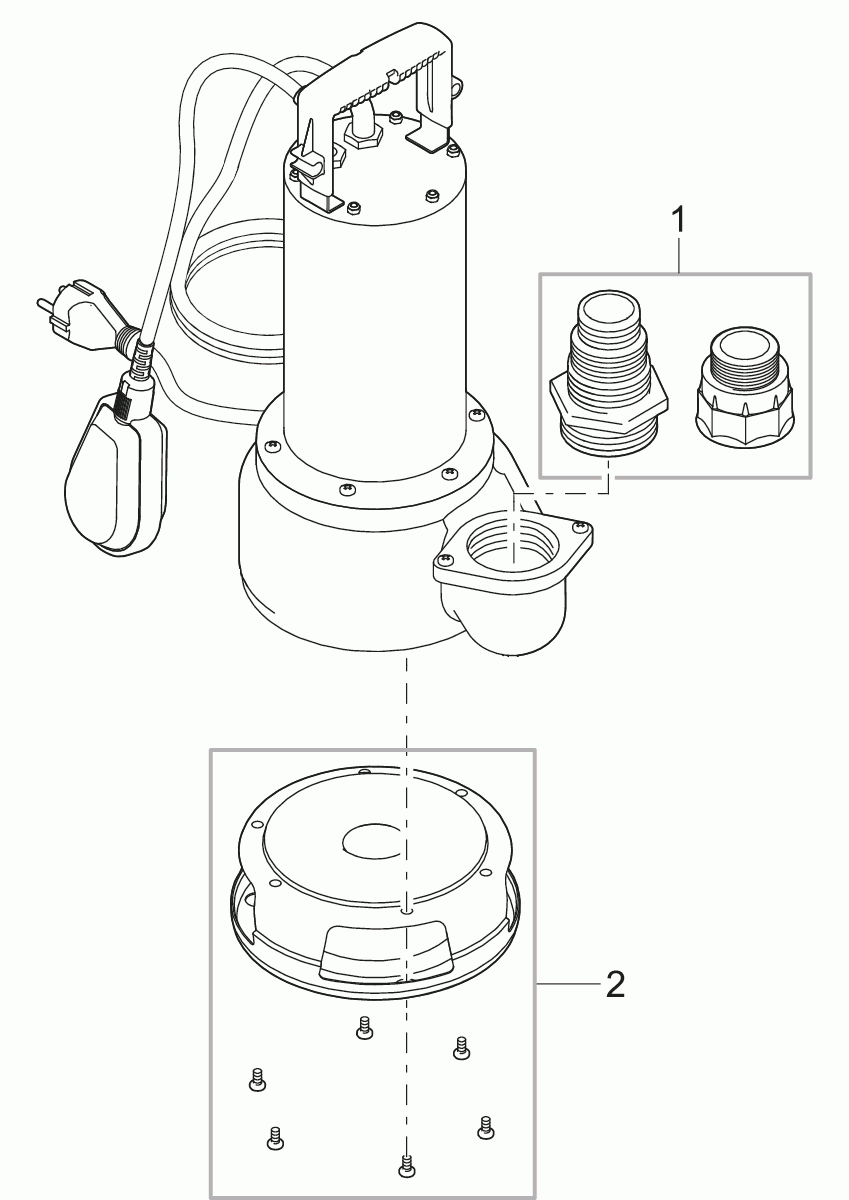 1

2