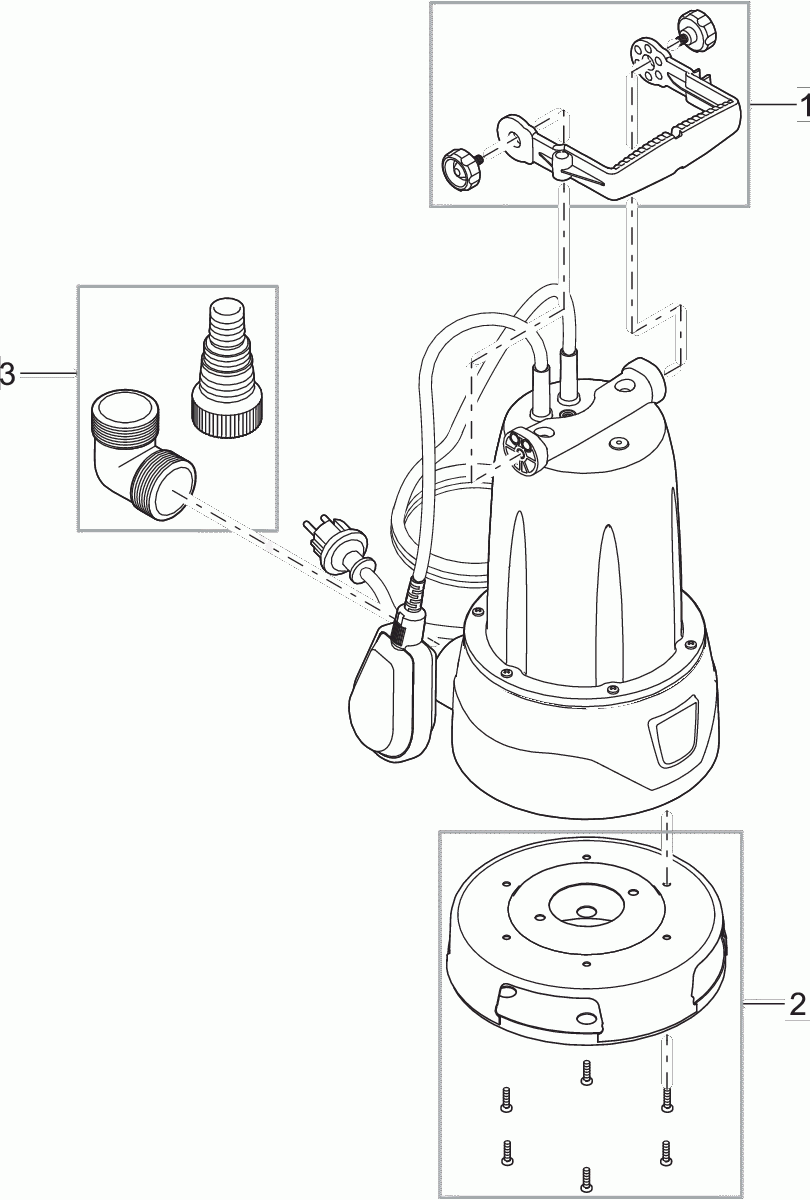 1

3

2