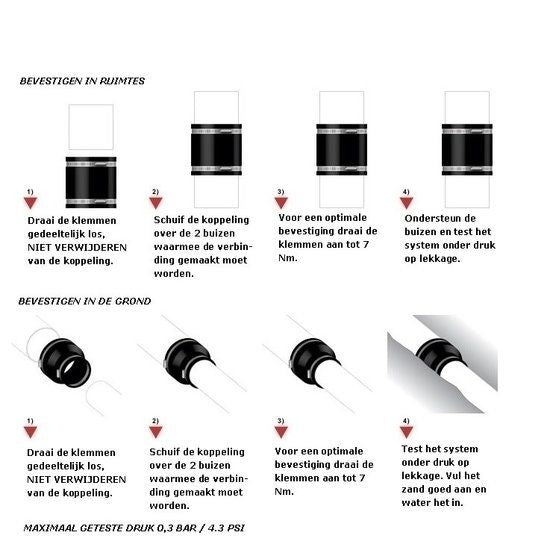 BEVESTIGEN IN RUIMTES

1)
Draai de klemmen gedeeltelijk los, NIET VERWIJDEREN van de koppeling.

2)
Schuif de koppeling over de 2 buizen waarmee de verbinding gemaakt moet worden.

3)
Voor een optimale bevestiging draai de klemmen aan tot 7 Nm.

4)
Ondersteun de buizen en test het system onder druk op lekkage.

BEVESTIGEN IN DE GROND

1)
Draai de klemmen gedeeltelijk los, NIET VERWIJDEREN van de koppeling.

2)
Schuif de koppeling over de 2 buizen waarmee de verbinding gemaakt moet worden.

3)
Voor een optimale bevestiging draai de klemmen aan tot 7 Nm.

4)
Test het system onder druk op lekkage. Vul het zand goed aan en water het in.

MAXIMAAL GETESTE DRUK 0,3 BAR / 4.3 PSI