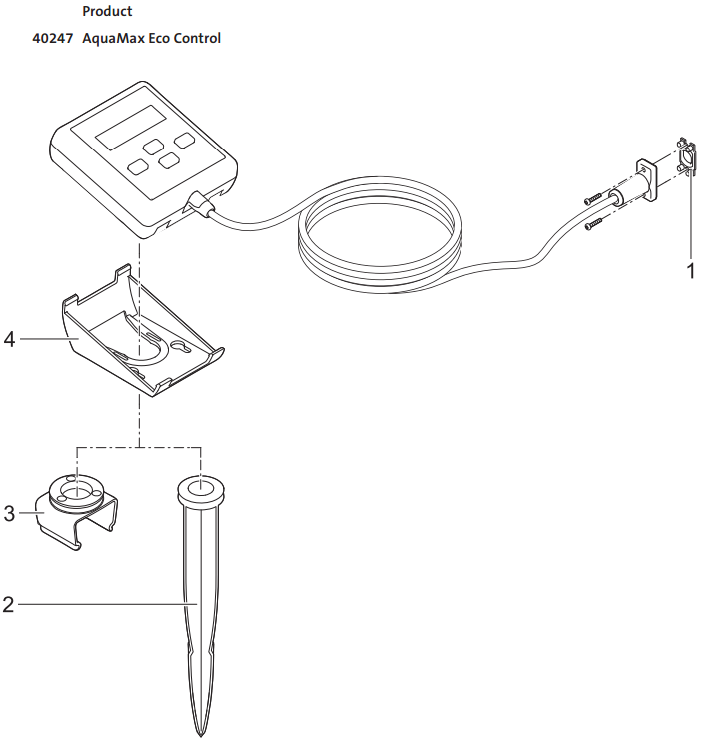 Product
40247 AquaMax Eco Control

1
4
3
2