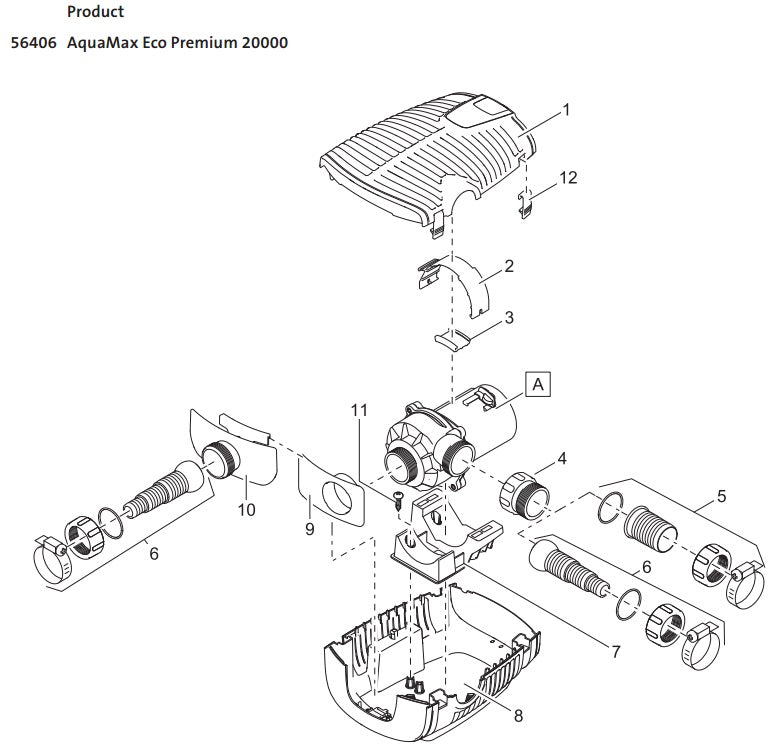 Product

56406 AquaMax Eco Premium 20000

1
12
2
3
A
11
4
5
10
9
6
6
7
8