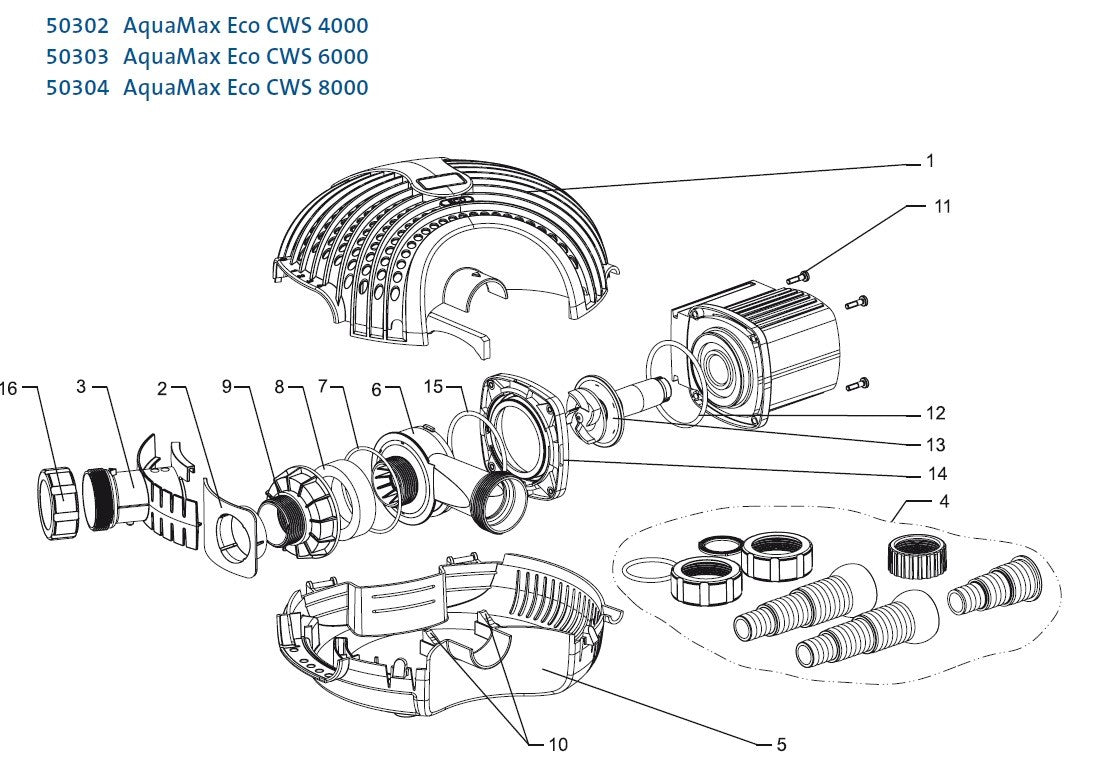 50302 AquaMax Eco CWS 4000
50303 AquaMax Eco CWS 6000
50304 AquaMax Eco CWS 8000

1
11
16
3
2
9
8
7
6
15
12
13
14
4
10
5