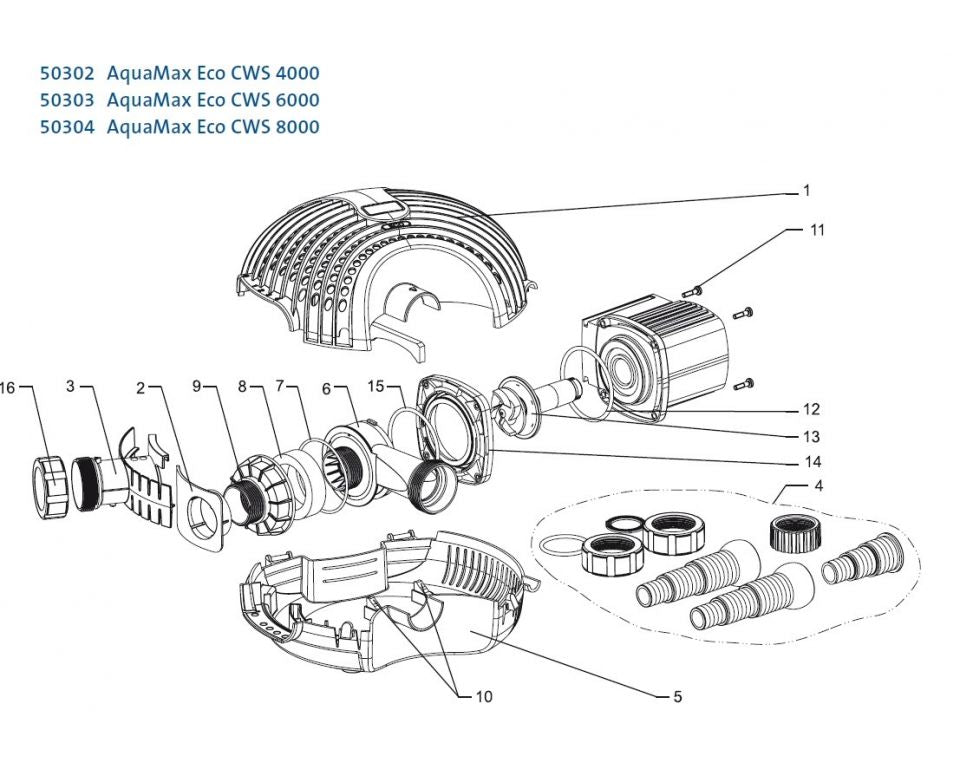 50302 AquaMax Eco CWS 4000
50303 AquaMax Eco CWS 6000
50304 AquaMax Eco CWS 8000

1
11
16
3
2
9
8
7
6
15
12
13
14
4
10
5