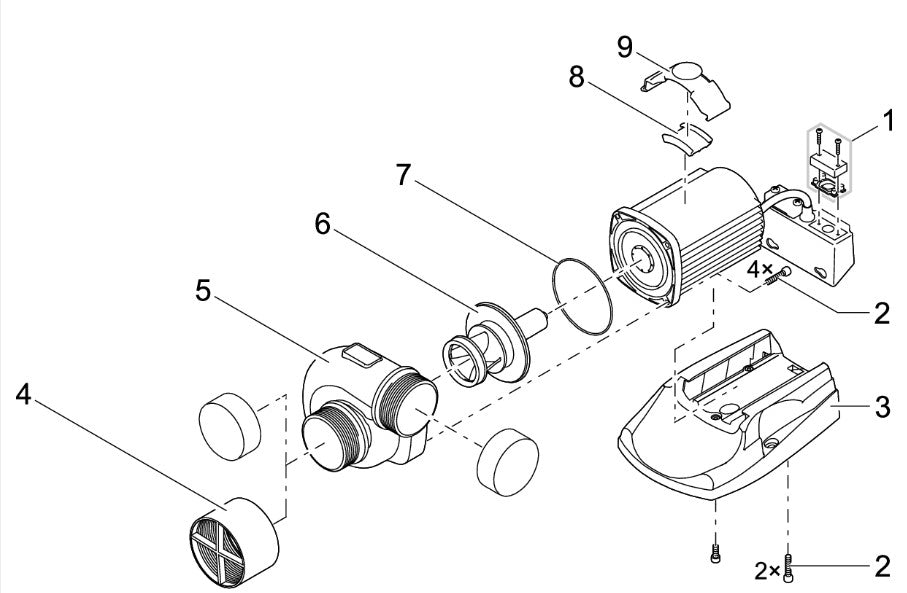 9
8
1
7
6
4×
2
5
3
4
2×
2