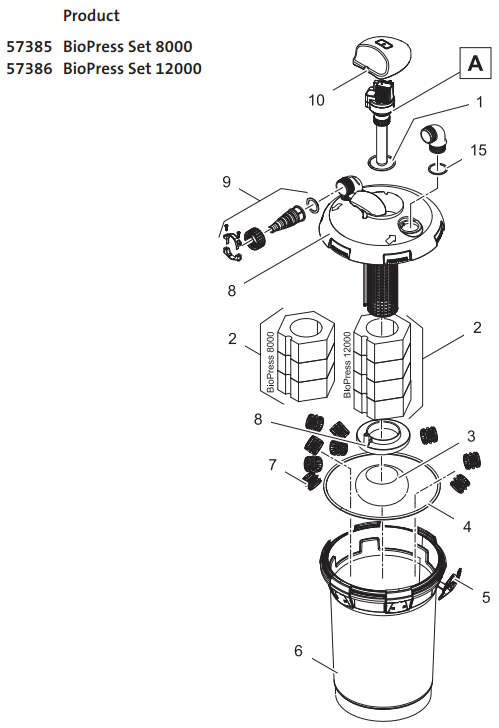 Product

57385 BioPress Set 8000
57386 BioPress Set 12000

A
10
1
15
9
8
2
BioPress 8000
BioPress 12000
2
8
3
7
4
5
6