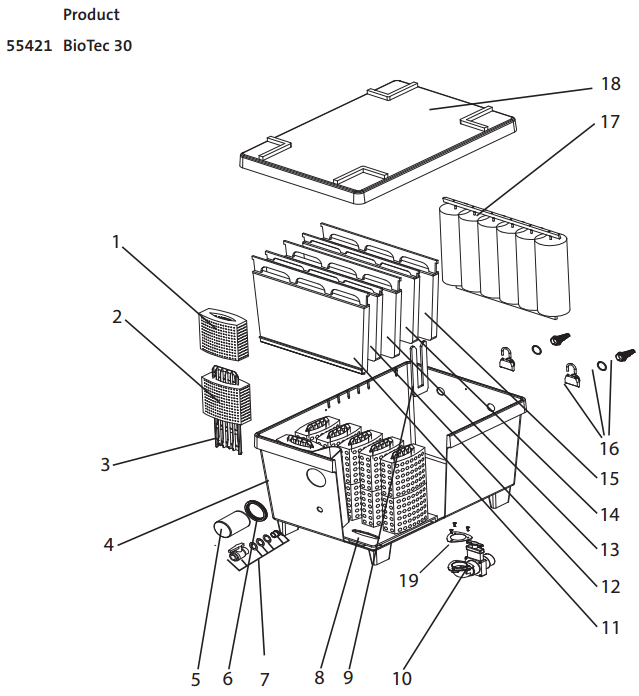 Product

55421 BioTec 30

18
17
1
2
3
4
16
15
14
13
12
11
19
5
6
7
8
9
10