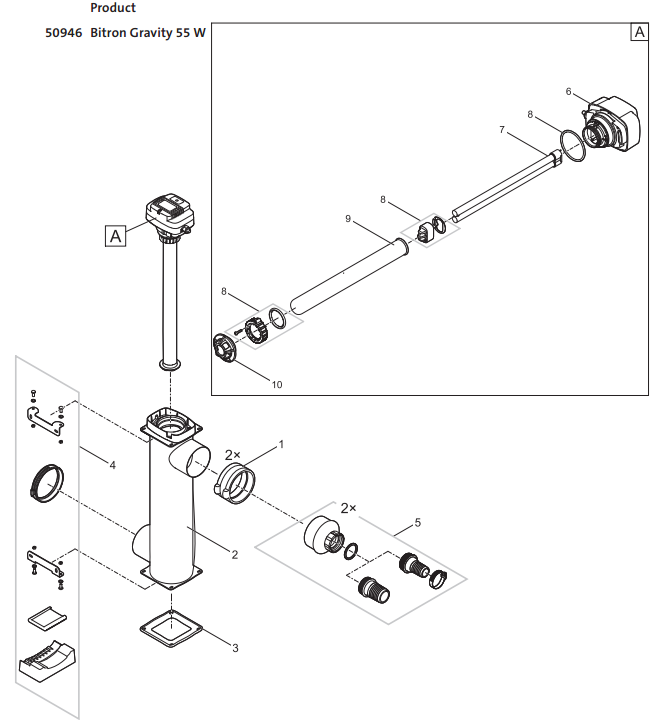 Product
50946 Bitron Gravity 55 W

A
6
8
7
8
9
8
10

A
2×
1
4
2
2×
5
3