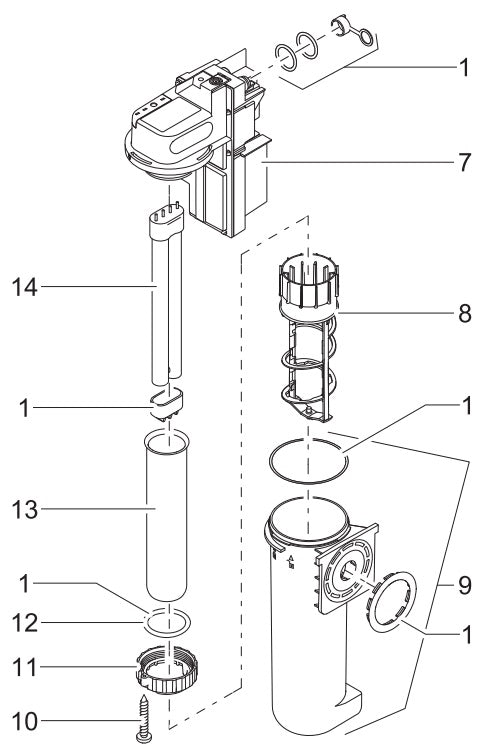 1
7
14
8
1
1
13
1
9
12
1
11
10