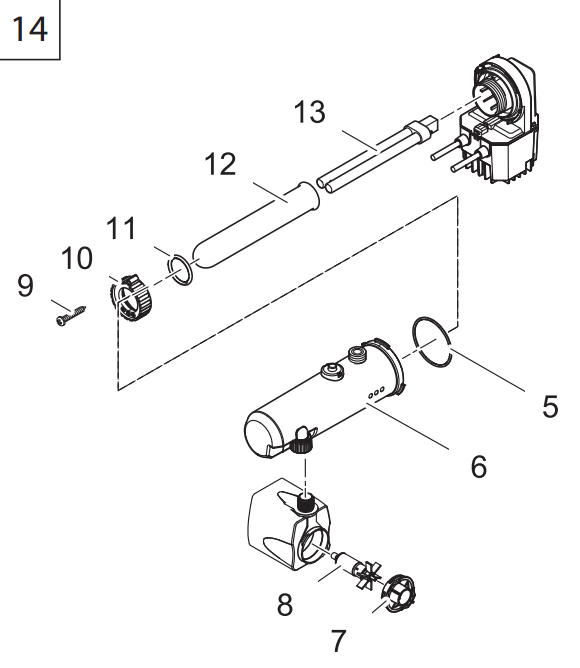 14

13

12

11

10

9

5

6

8

7