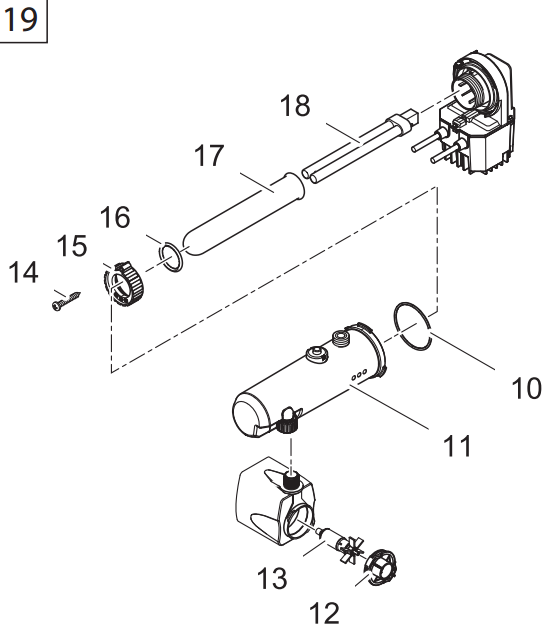 19

18

17

16

15

14

10

11

13

12