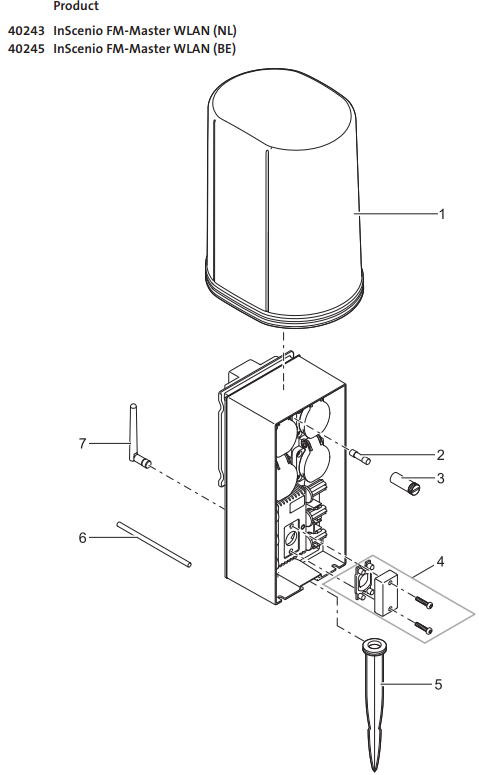 Product

40243 InScenio FM-Master WLAN (NL)
40245 InScenio FM-Master WLAN (BE)

1

7

2

3

6

4

5