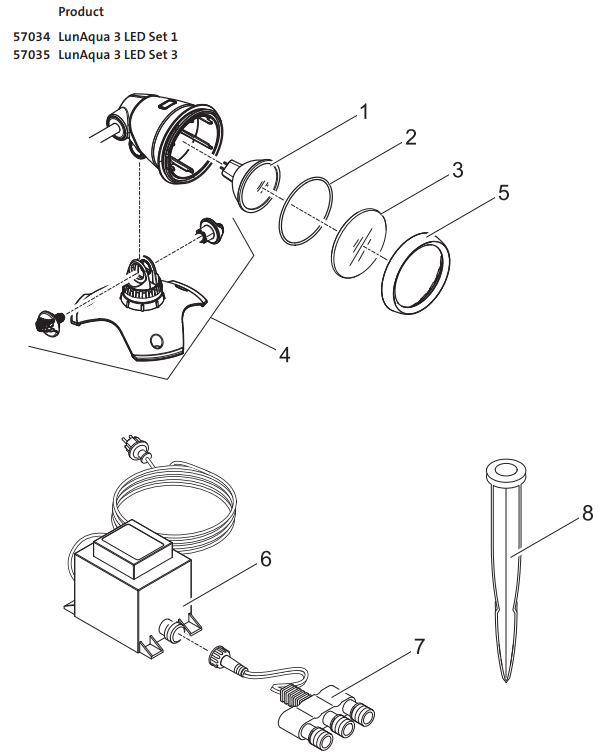 Product

57034 LunAqua 3 LED Set 1
57035 LunAqua 3 LED Set 3

1
2
3
5
4

6
7
8