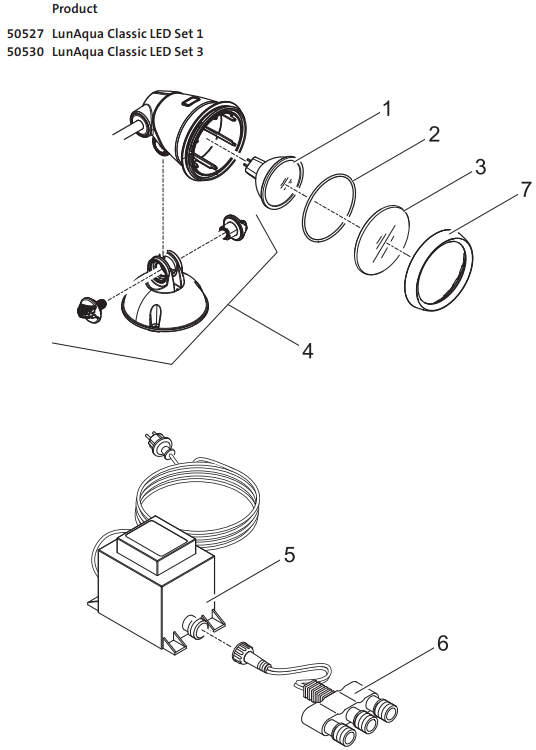 Product

50527 LunAqua Classic LED Set 1
50530 LunAqua Classic LED Set 3

1
2
3
7
4

5
6