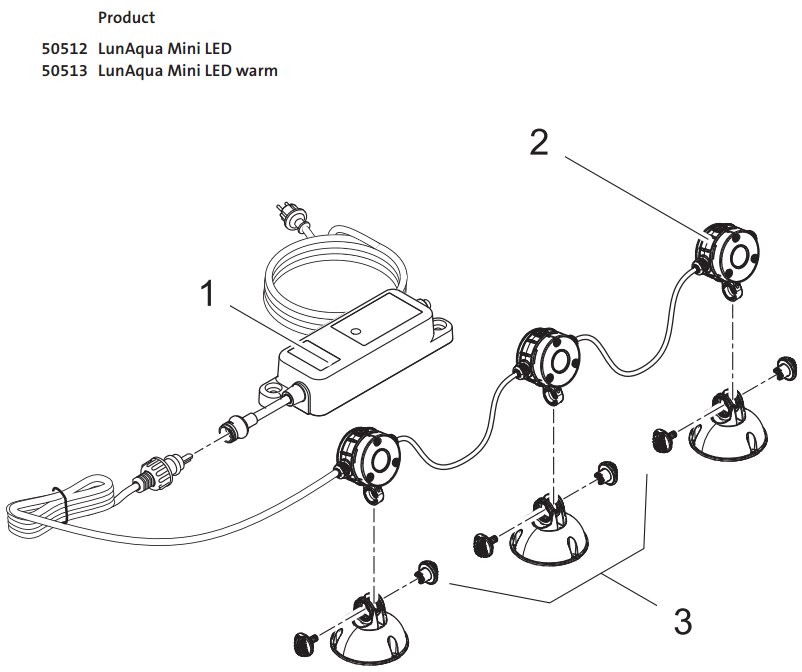 Product

50512 LunAqua Mini LED
50513 LunAqua Mini LED warm

2

1

3